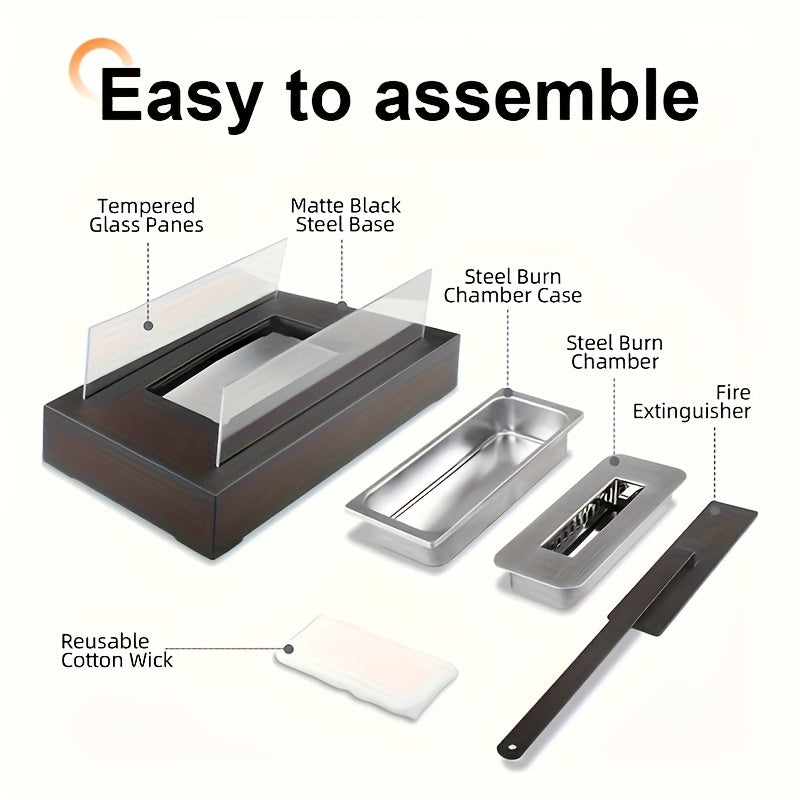 Easy to assemble

Tempered Glass Panes

Matte Black Steel Base

Steel Burn Chamber Case

Steel Burn Chamber

Fire Extinguisher

Reusable Cotton Wick