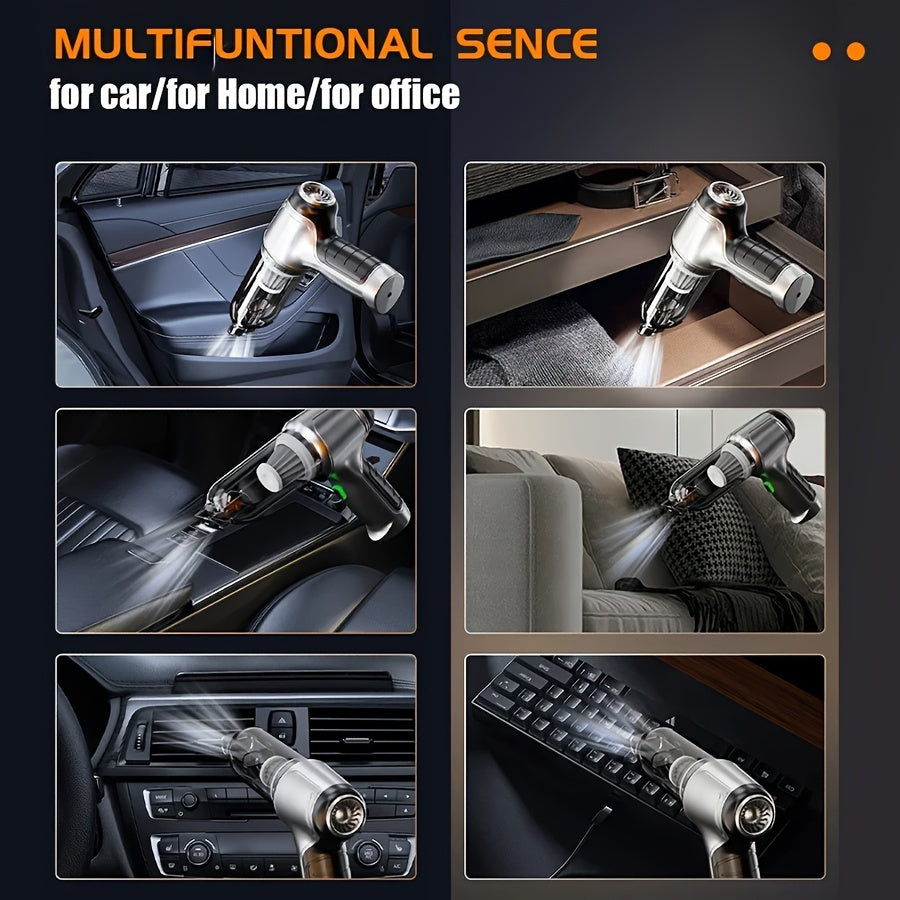 MULTIFUNTIONAL SENCE
for car/for Home/for office