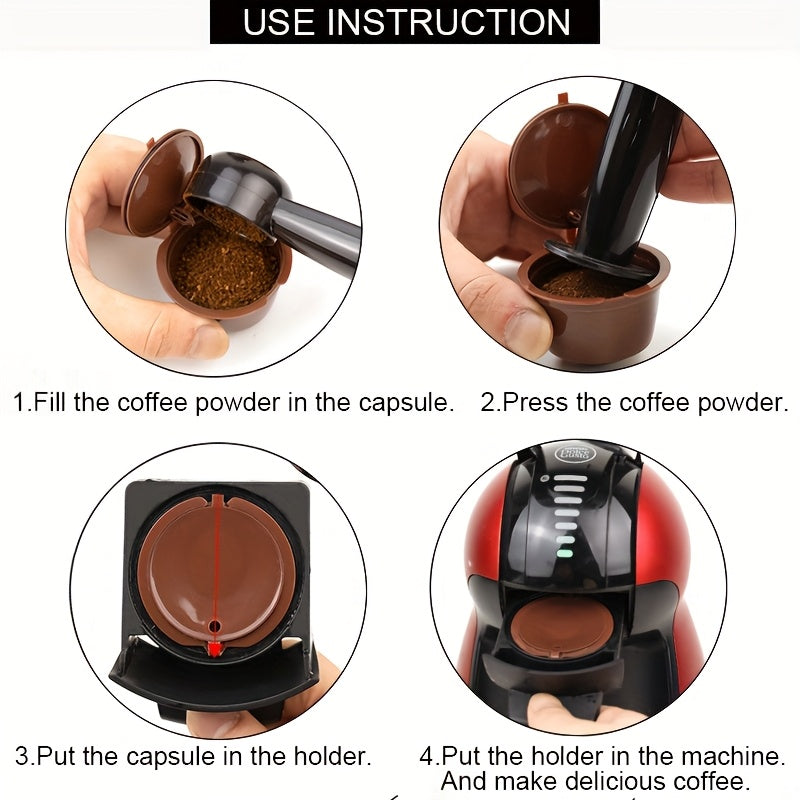 USE INSTRUCTION

1.Fill the coffee powder in the capsule.

2.Press the coffee powder.

Dolce Gusto

3.Put the capsule in the holder.

4.Put the holder in the machine. And make delicious coffee.