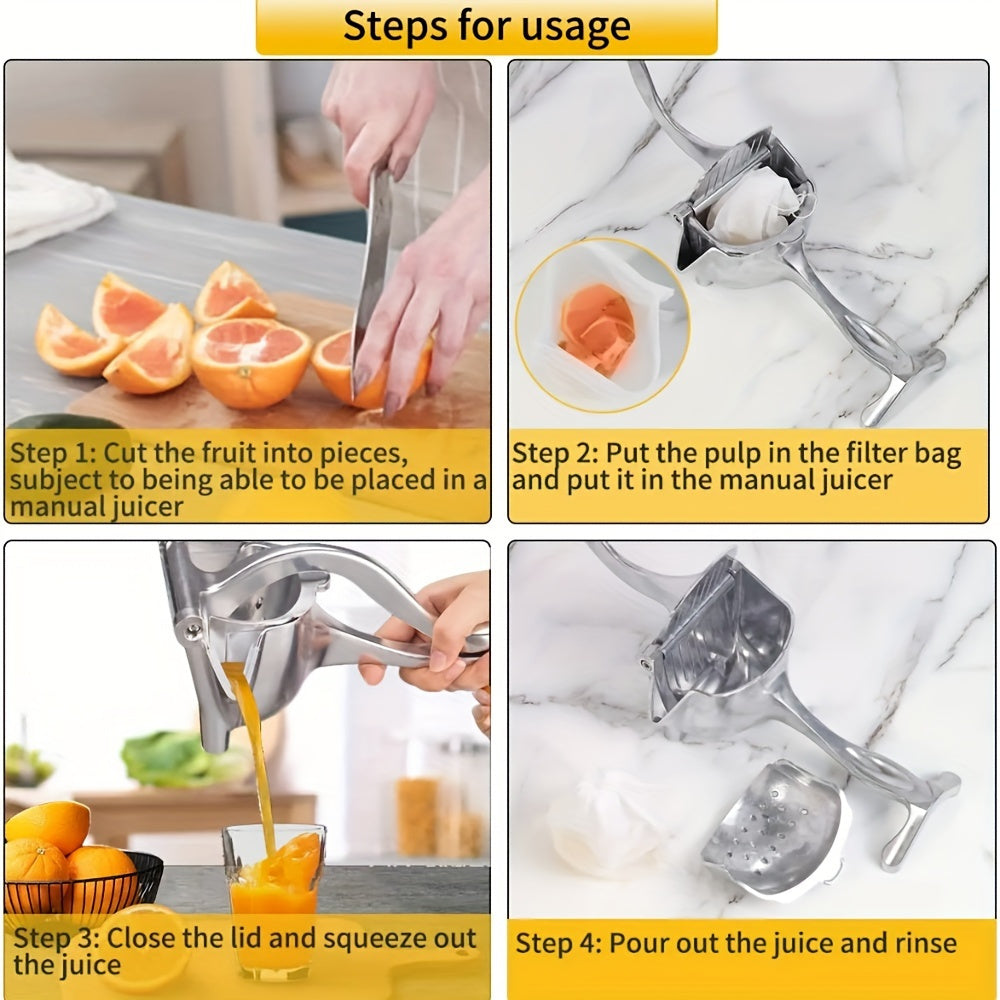 Steps for usage

Step 1: Cut the fruit into pieces, subject to being able to be placed in a manual juicer

Step 2: Put the pulp in the filter bag and put it in the manual juicer

Step 3: Close the lid and squeeze out the juice

Step 4: Pour out the juice and rinse