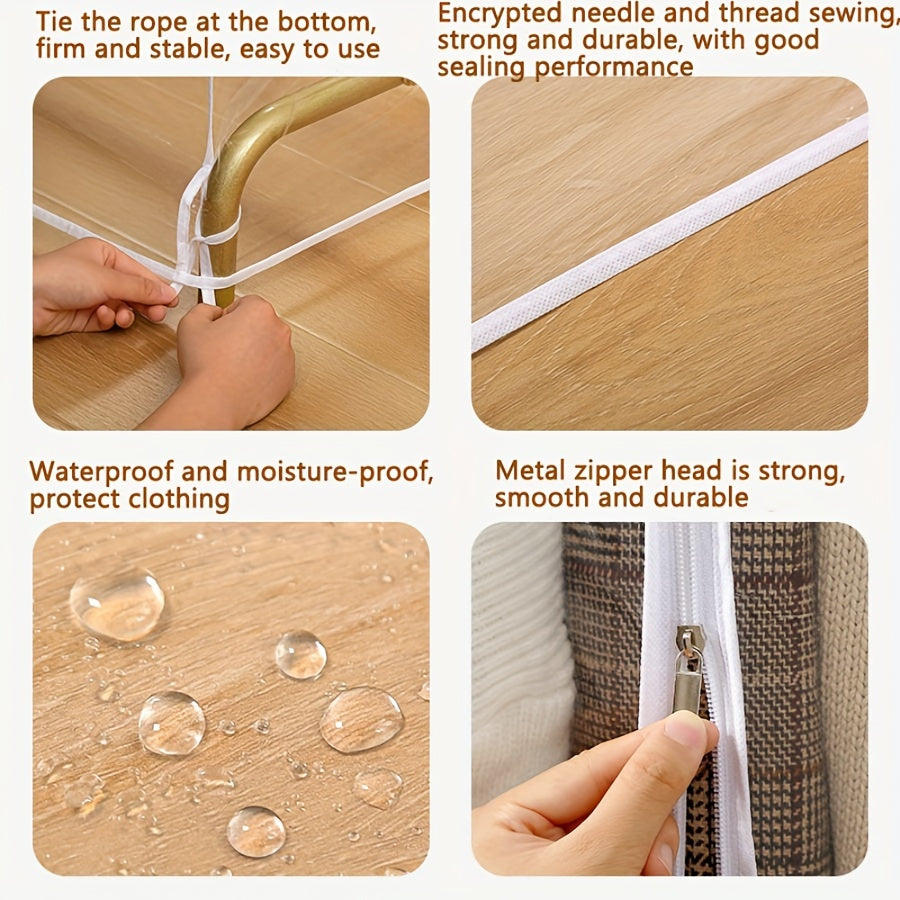 Tie the rope at the bottom, firm and stable, easy to use

Encrypted needle and thread sewing, strong and durable, with good sealing performance

Waterproof and moisture-proof, protect clothing

Metal zipper head is strong, smooth and durable