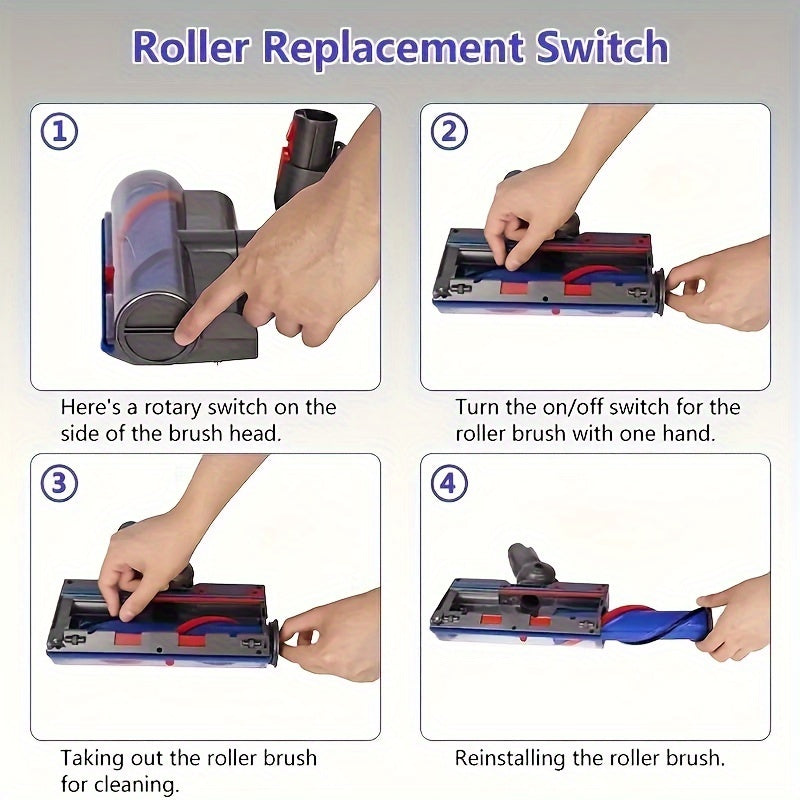 Roller Replacement Switch

①

Here's a rotary switch on the side of the brush head.

②

Turn the on/off switch for the roller brush with one hand.

③

Taking out the roller brush for cleaning.

④

Reinstalling the roller brush.