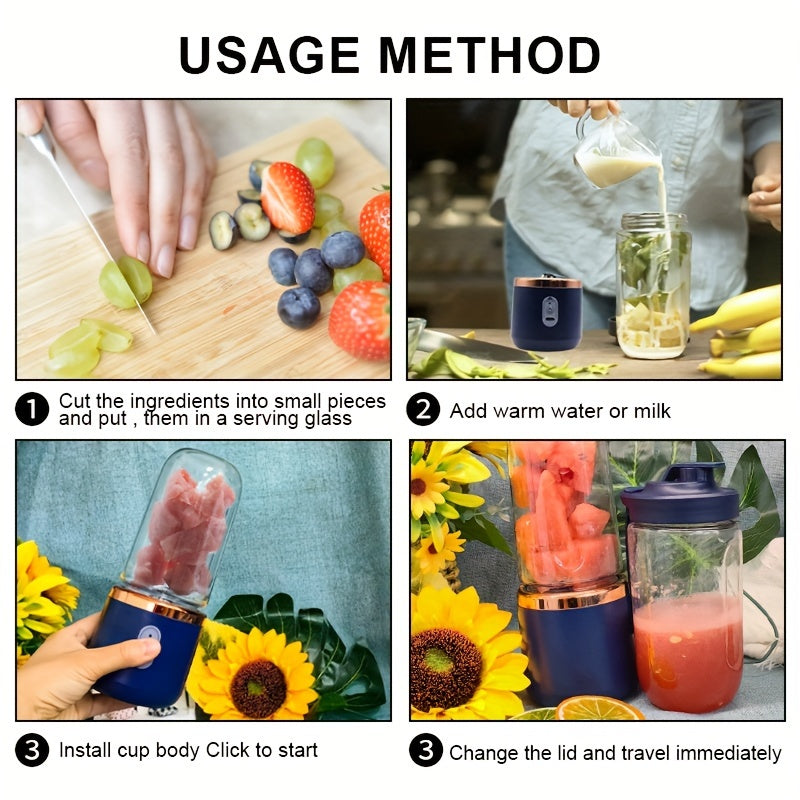 USAGE METHOD

1 Cut the ingredients into small pieces and put , them in a serving glass

2 Add warm water or milk

3 Install cup body Click to start

3 Change the lid and travel immediately