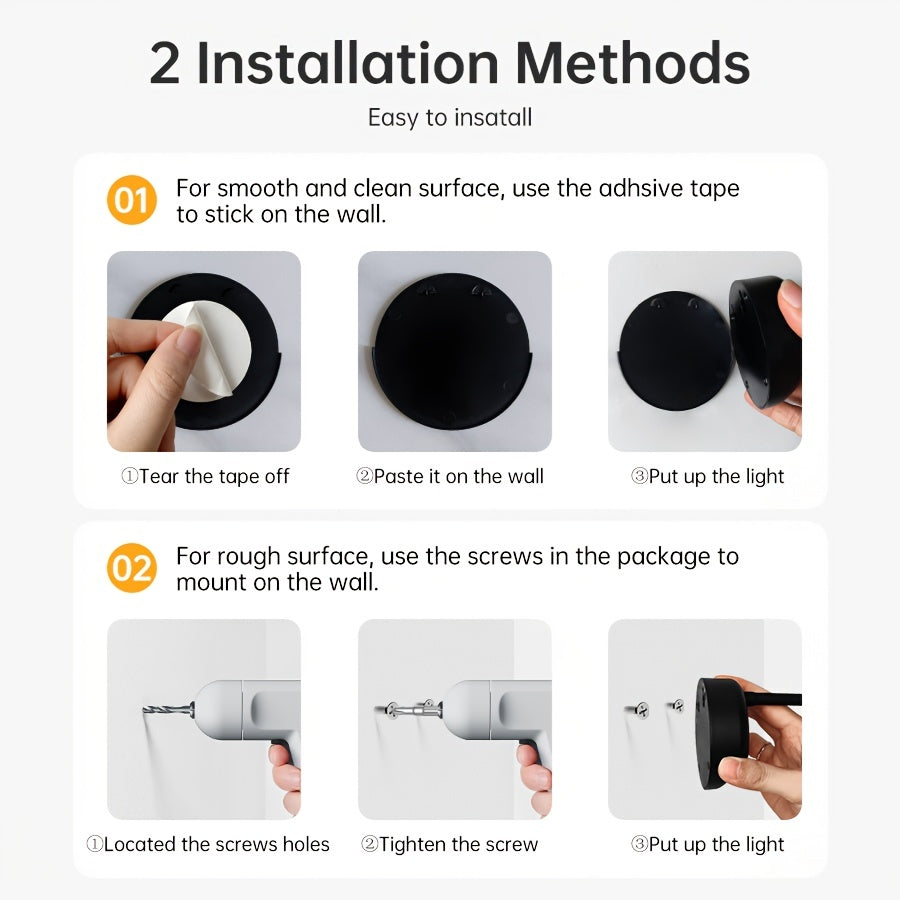 2 Installation Methods

Easy to insatall

01 For smooth and clean surface, use the adhsive tape to stick on the wall.

①Tear the tape off

②Paste it on the wall

③Put up the light

02 For rough surface, use the screws in the package to mount on the wall.

①Located the screws holes

②Tighten the screw

③Put up the light