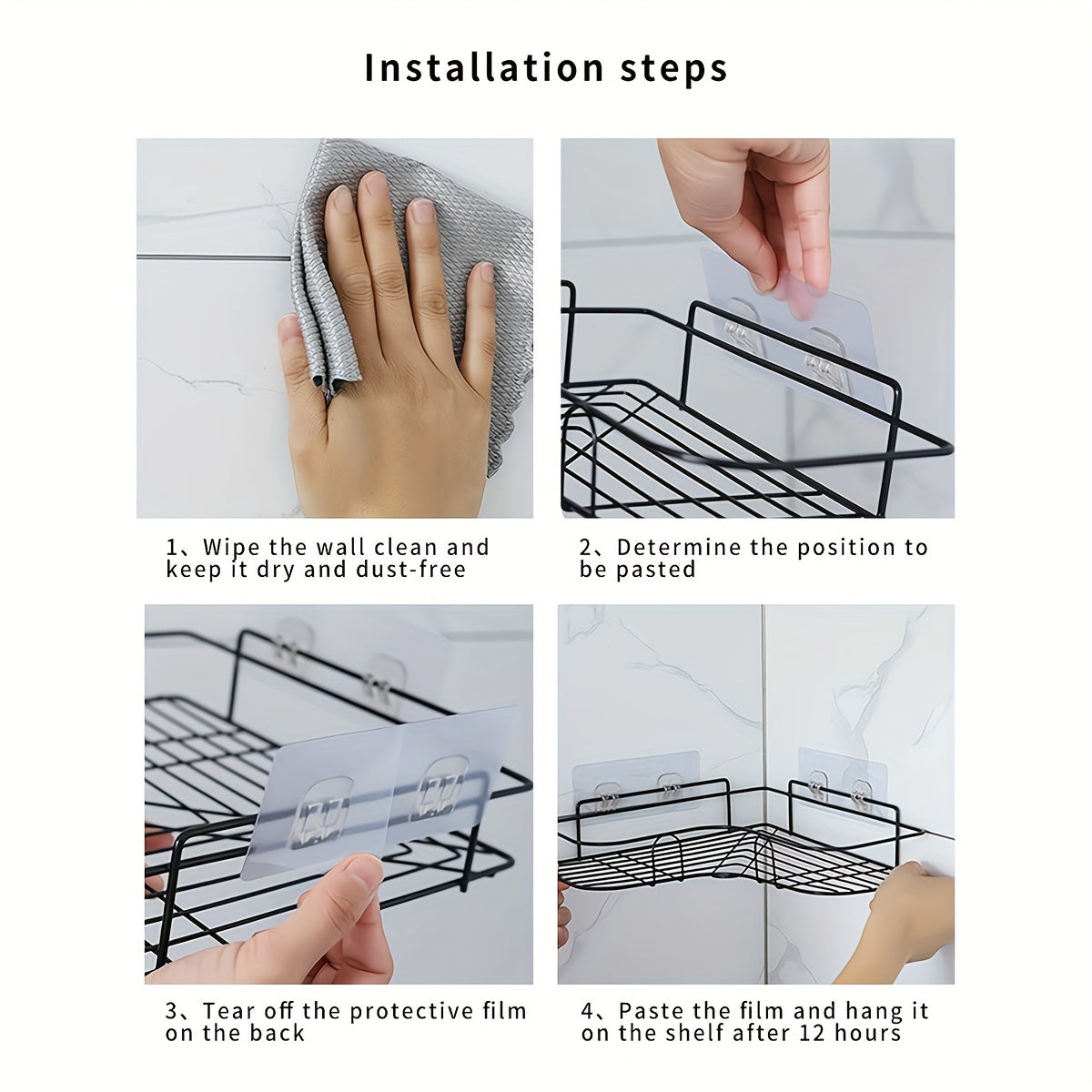 Installation steps

1、Wipe the wall clean and keep it dry and dust-free

2、Determine the position to be pasted

3、Tear off the protective film on the back

4、Paste the film and hang it on the shelf after 12 hours