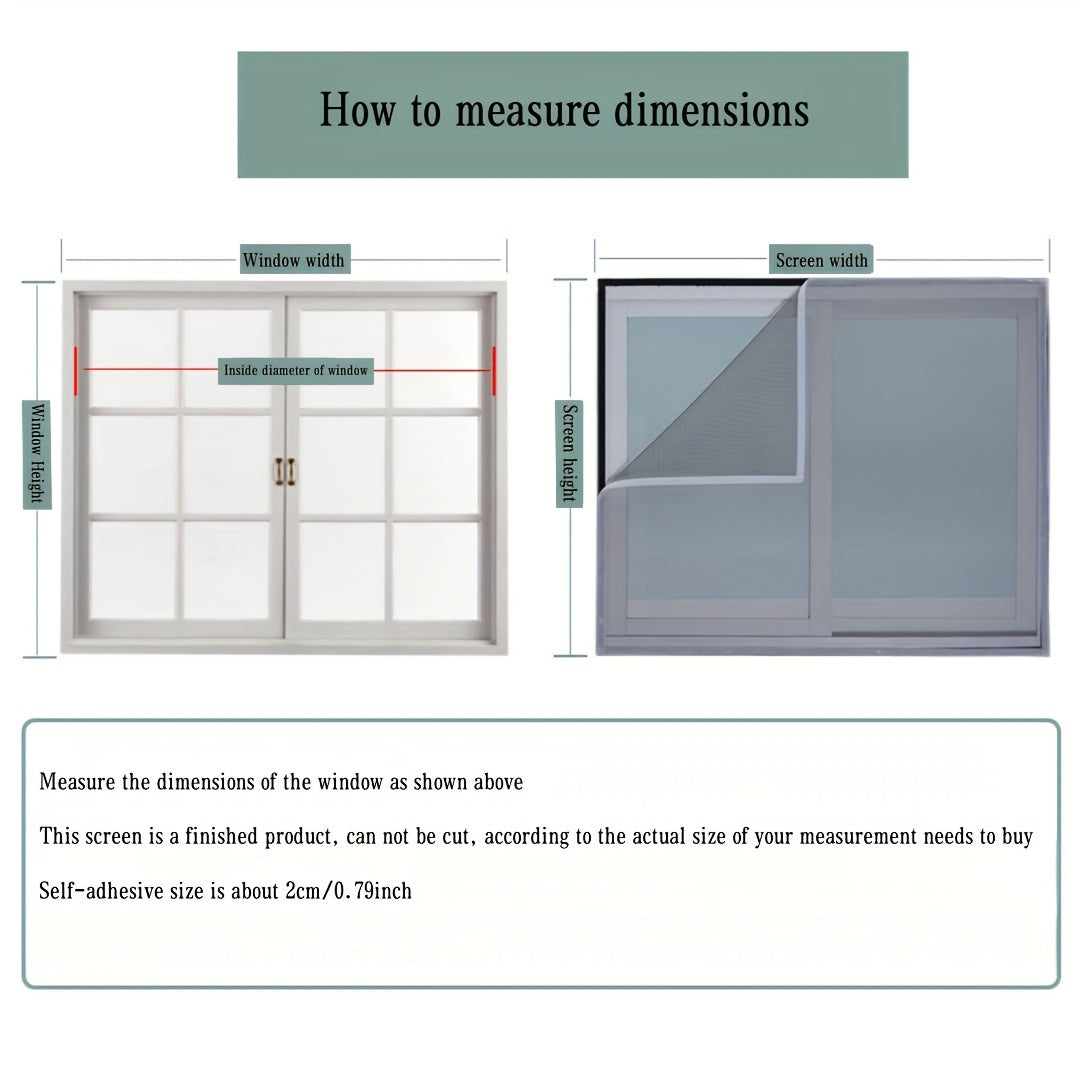 How to measure dimensions

Window width

Inside diameter of window

Window Height

Screen width

Screen height

Measure the dimensions of the window as shown above

This screen is a finished product, can not be cut, according to the actual size of your measurement needs to buy

Self-adhesive size is about 2cm/0.79inch