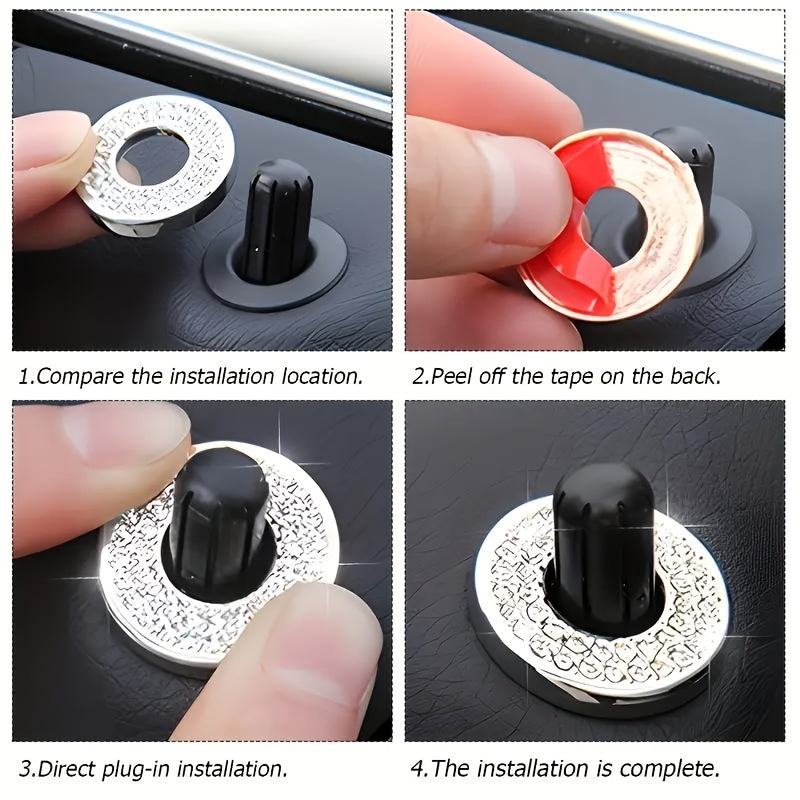 1.Compare the installation location.

2.Peel off the tape on the back.

3.Direct plug-in installation.

4.The installation is complete.