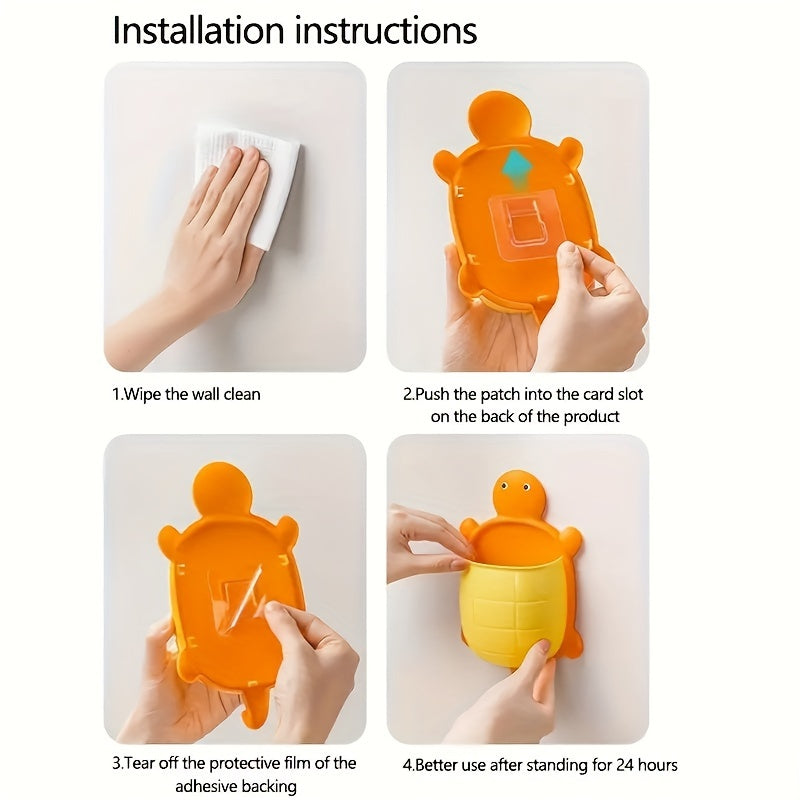 Installation instructions

1.Wipe the wall clean

2.Push the patch into the card slot on the back of the product

3.Tear off the protective film of the adhesive backing

4.Better use after standing for 24 hours