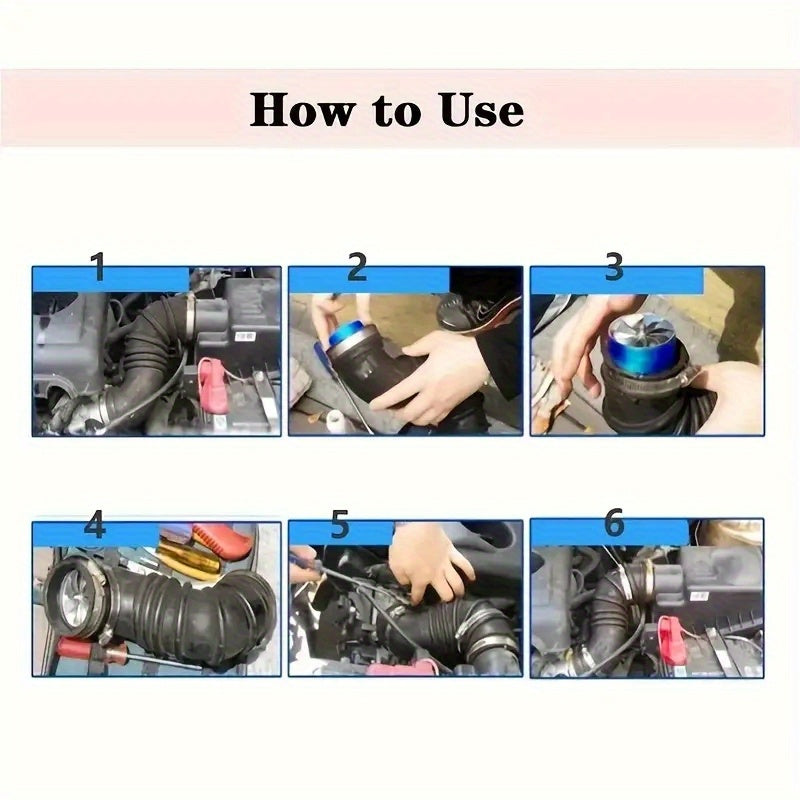 How to Use

1

2

3

4

5

6