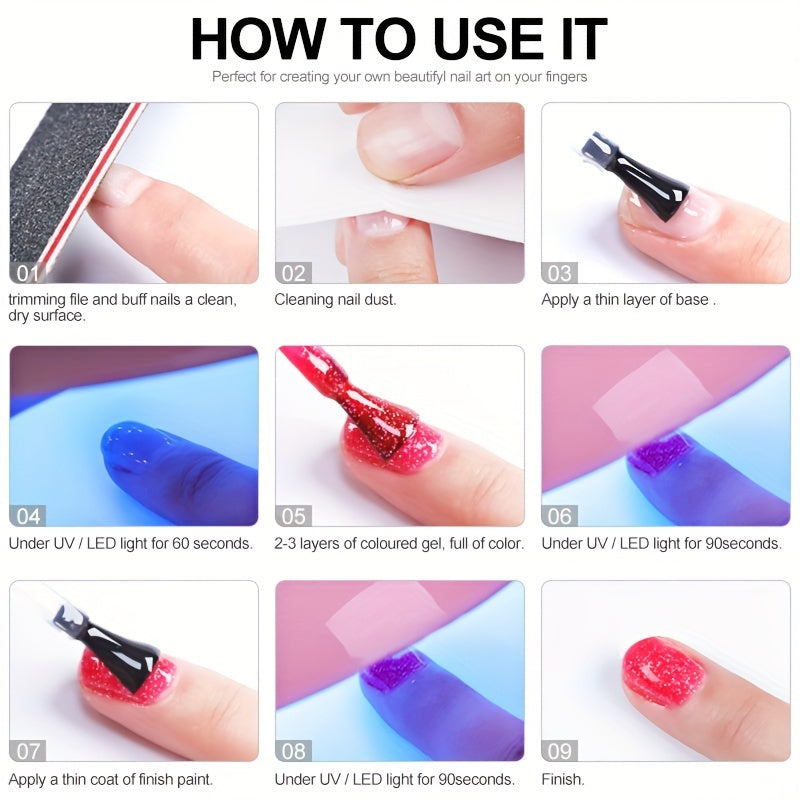 HOW TO USE IT

Perfect for creating your own beautifyl nail art on your fingers

01
trimming file and buff nails a clean, dry surface.

02
Cleaning nail dust.

03
Apply a thin layer of base .

04
Under UV / LED light for 60 seconds.

05
2-3 layers of coloured gel, full of color.

06
Under UV / LED light for 90seconds.

07
Apply a thin coat of finish paint.

08
Under UV / LED light for 90seconds.

09
Finish.