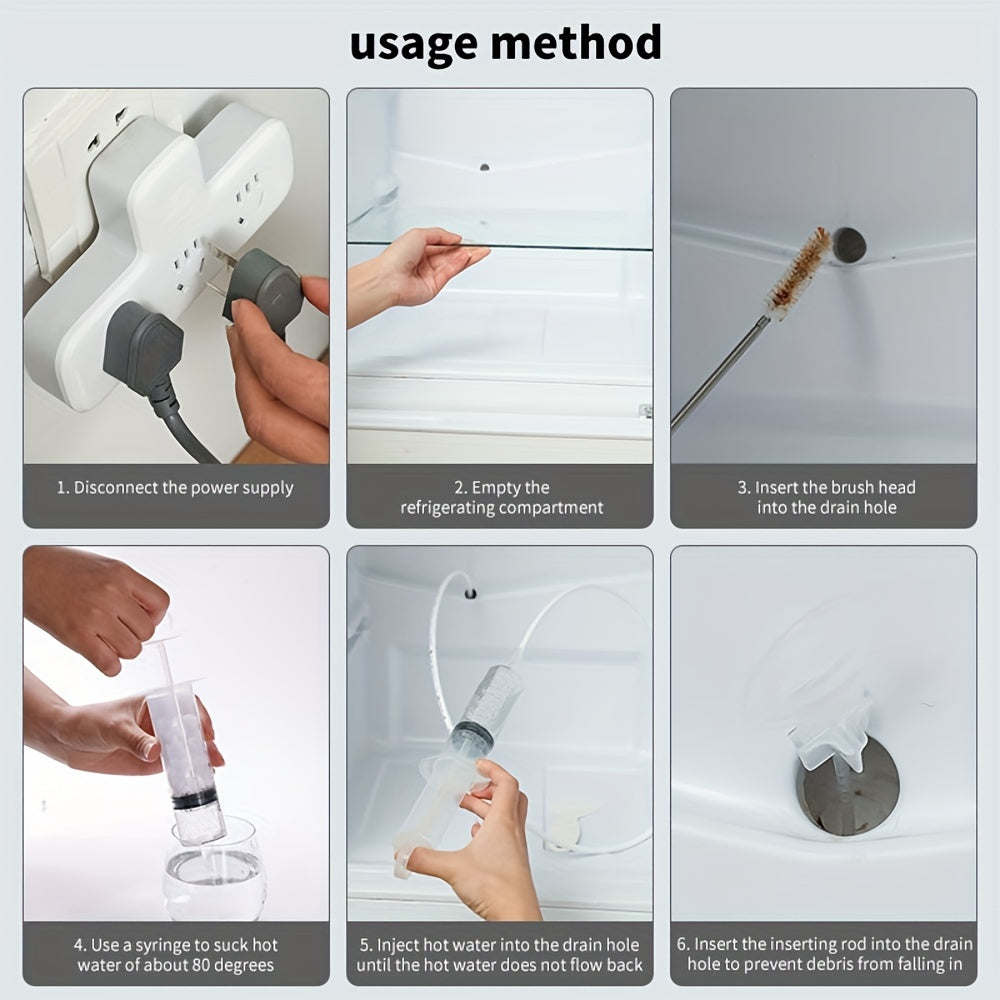 usage method

1. Disconnect the power supply

2. Empty the refrigerating compartment

3. Insert the brush head into the drain hole

4. Use a syringe to suck hot water of about 80 degrees

5. Inject hot water into the drain hole until the hot water does not flow back

6. Insert the inserting rod into the drain hole to prevent debris from falling in