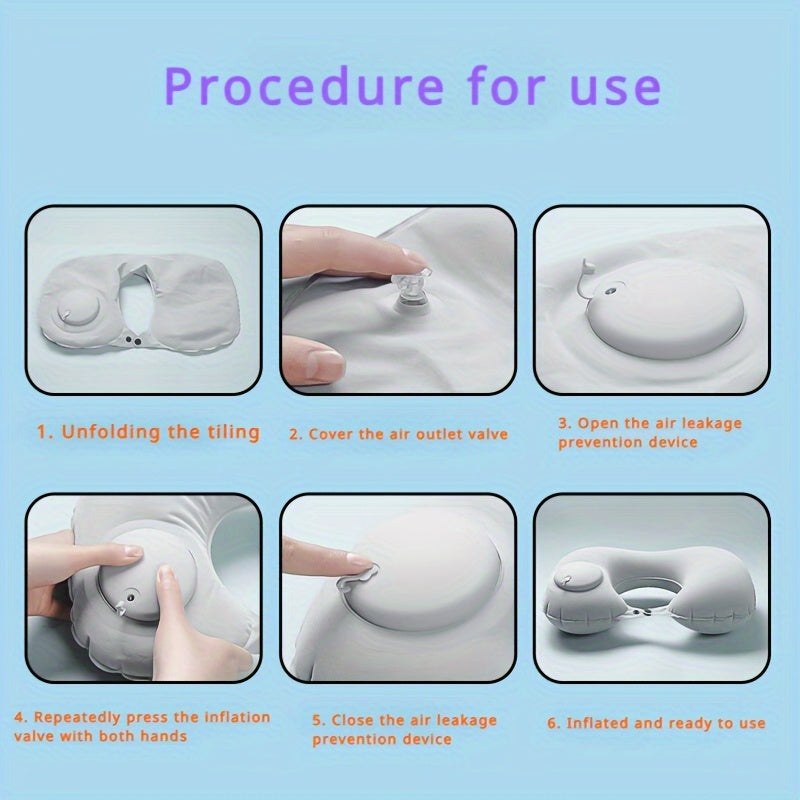 Procedure for use

1. Unfolding the tiling

2. Cover the air outlet valve

3. Open the air leakage prevention device

4. Repeatedly press the inflation valve with both hands

5. Close the air leakage prevention device

6. Inflated and ready to use