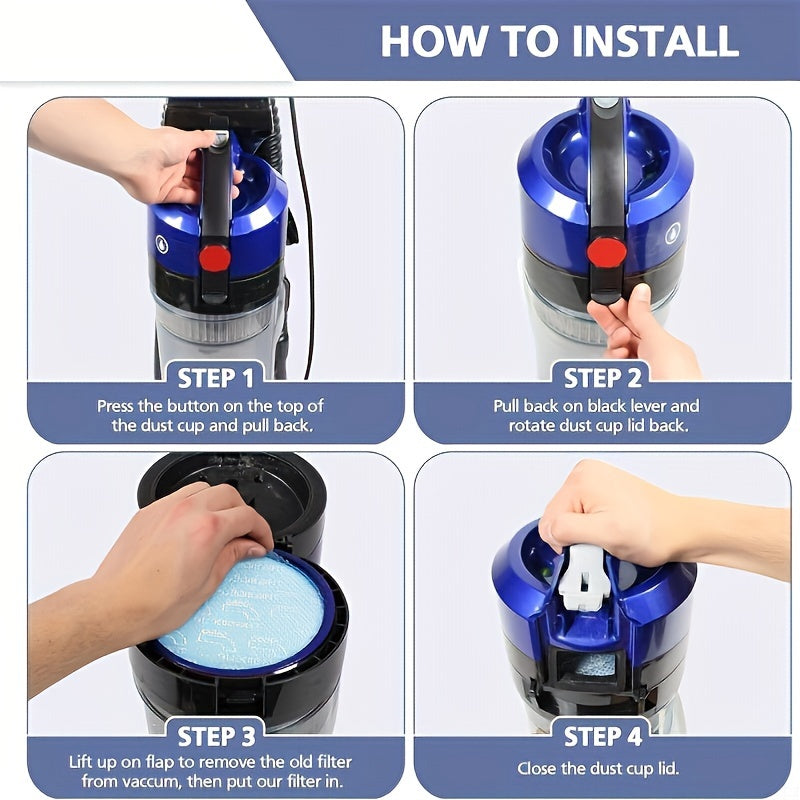 HOW TO INSTALL

STEP 1
Press the button on the top of the dust cup and pull back.

STEP 2
Pull back on black lever and rotate dust cup lid back.

STEP 3
Lift up on flap to remove the old filter from vaccum, then put our filter in.

STEP 4
Close the dust cup lid.