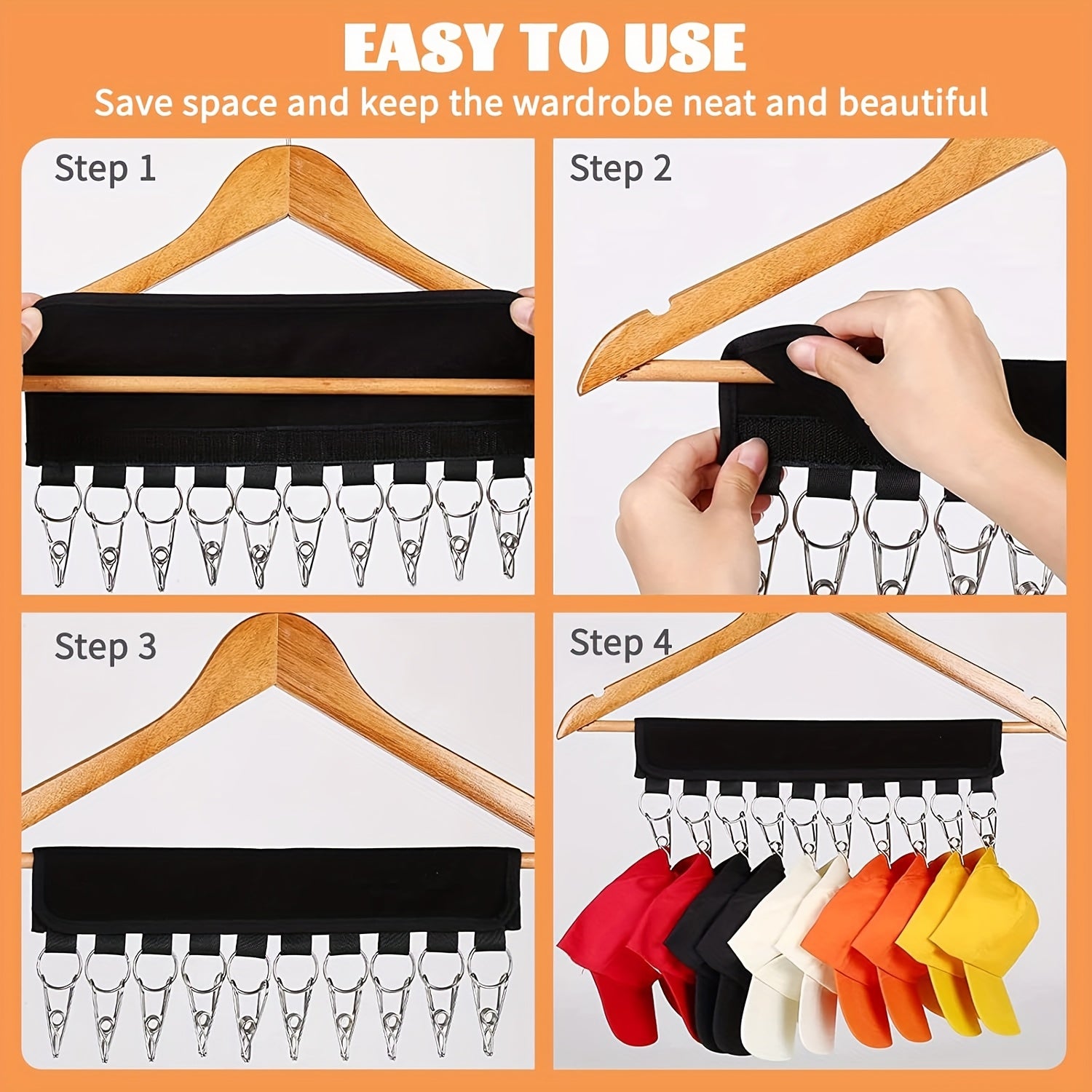 EASY TO USE
Save space and keep the wardrobe neat and beautiful

Step 1

Step 2

Step 3

Step 4