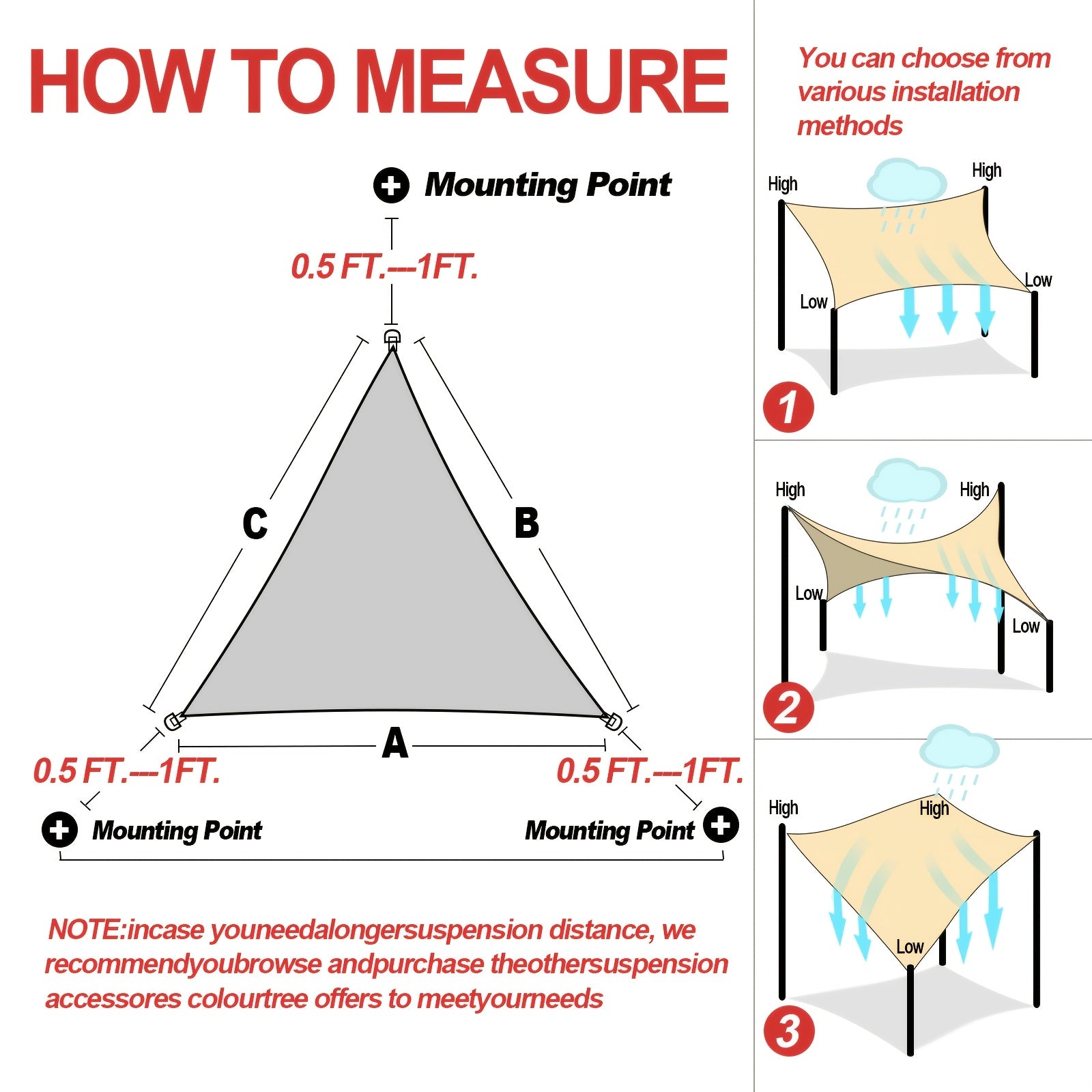 HOW TO MEASURE

Mounting Point

0.5 FT.---1FT.

C

B

A

0.5 FT.---1FT.

0.5 FT.---1FT.

Mounting Point

Mounting Point

NOTE:incase youneedalongersuspension distance, we recommendyoubrowse andpurchase theothersuspension accessores colourtree offers to meetyourneeds

You can choose from various installation methods

High

High

Low

Low

1

High

High

Low

Low

2

High

High

Low

3