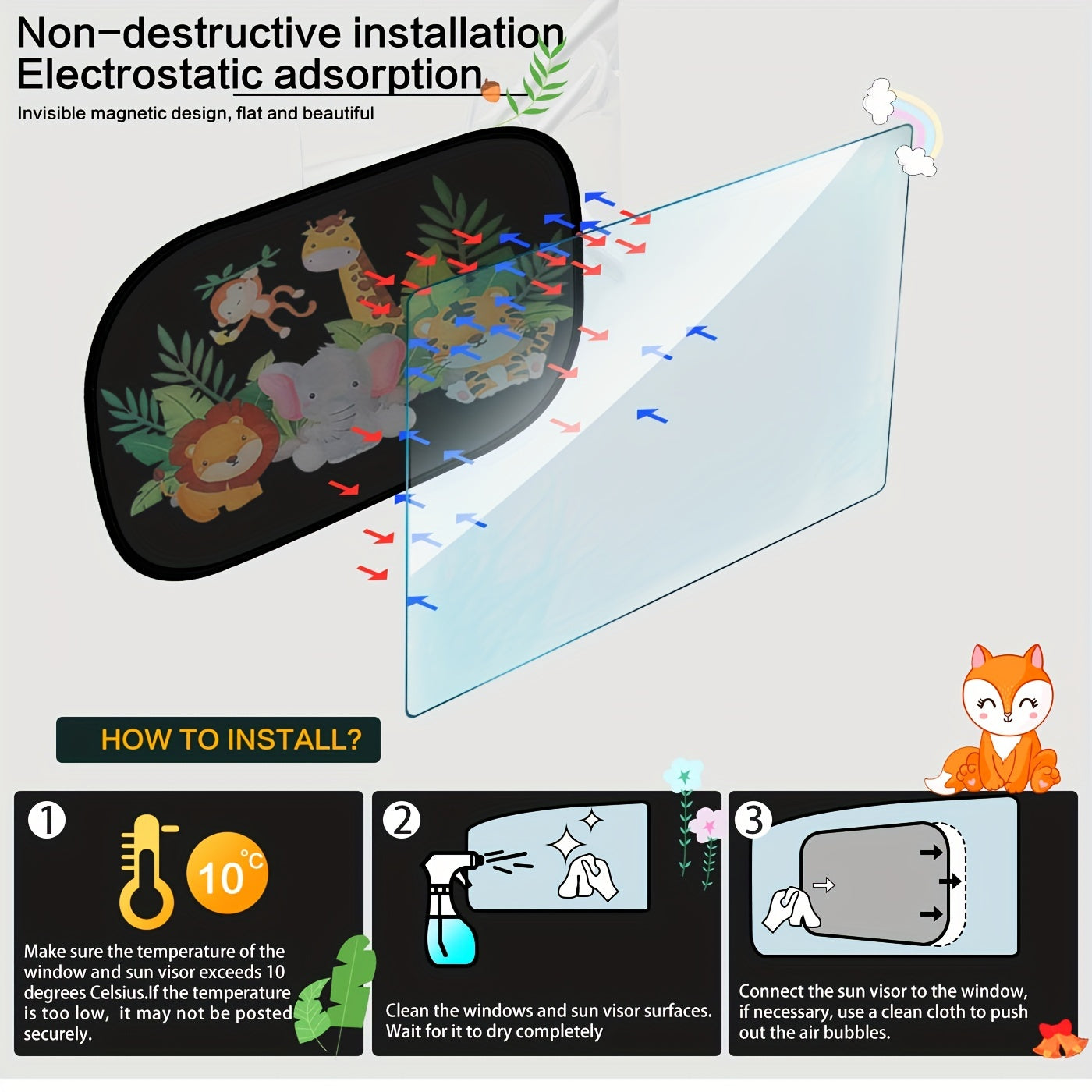 Non-destructive installation
Electrostatic adsorption

Invisible magnetic design, flat and beautiful

HOW TO INSTALL?

1

10°C

Make sure the temperature of the window and sun visor exceeds 10 degrees Celsius.If the temperature is too low, it may not be posted securely.

2

Clean the windows and sun visor surfaces. Wait for it to dry completely

3

Connect the sun visor to the window, if necessary, use a clean cloth to push out the air bubbles.