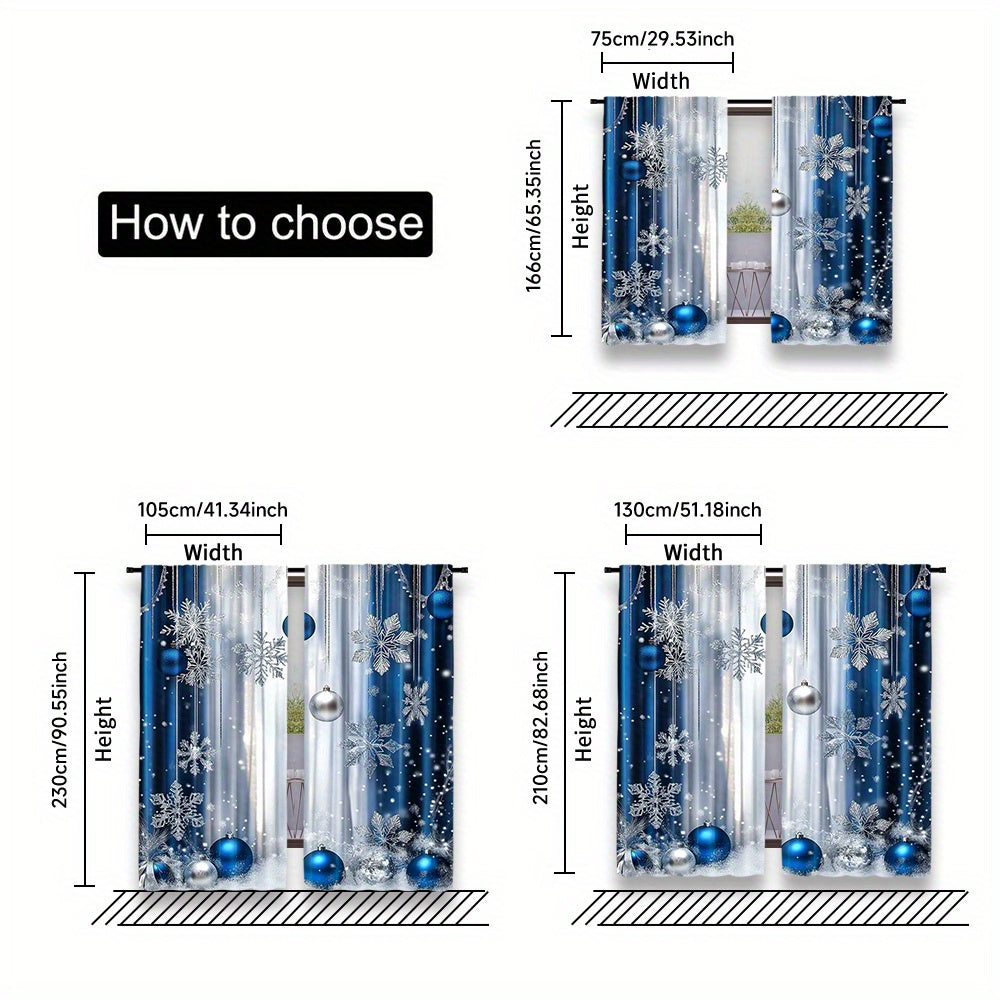 How to choose

75cm/29.53inch
Width
166cm/65.35inch
Height

105cm/41.34inch
Width
230cm/90.55inch
Height

130cm/51.18inch
Width
210cm/82.68inch
Height