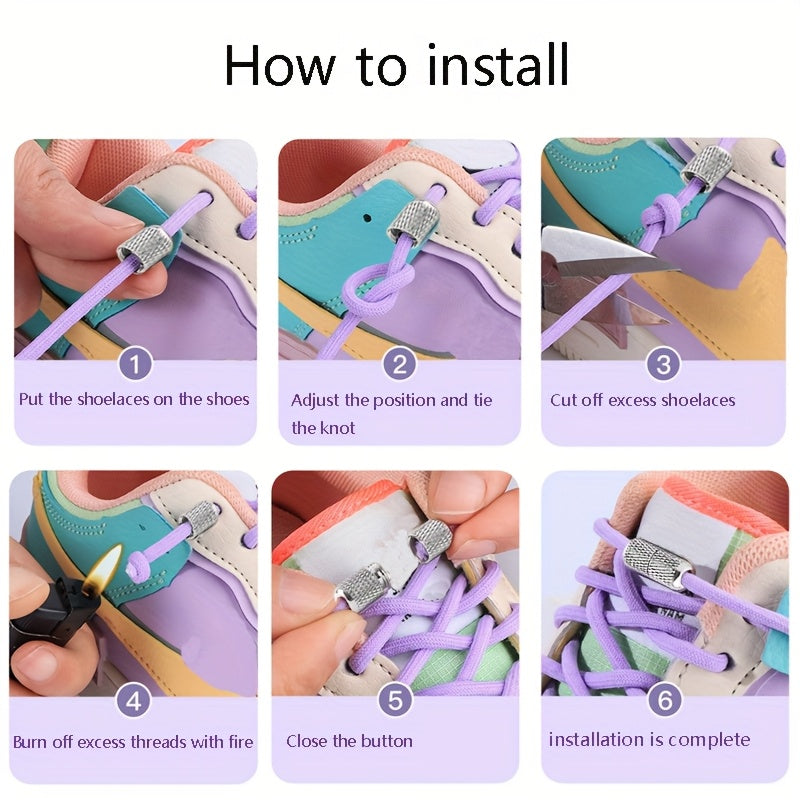 How to install

1
Put the shoelaces on the shoes

2
Adjust the position and tie the knot

3
Cut off excess shoelaces

4
Burn off excess threads with fire

5
Close the button

6
installation is complete