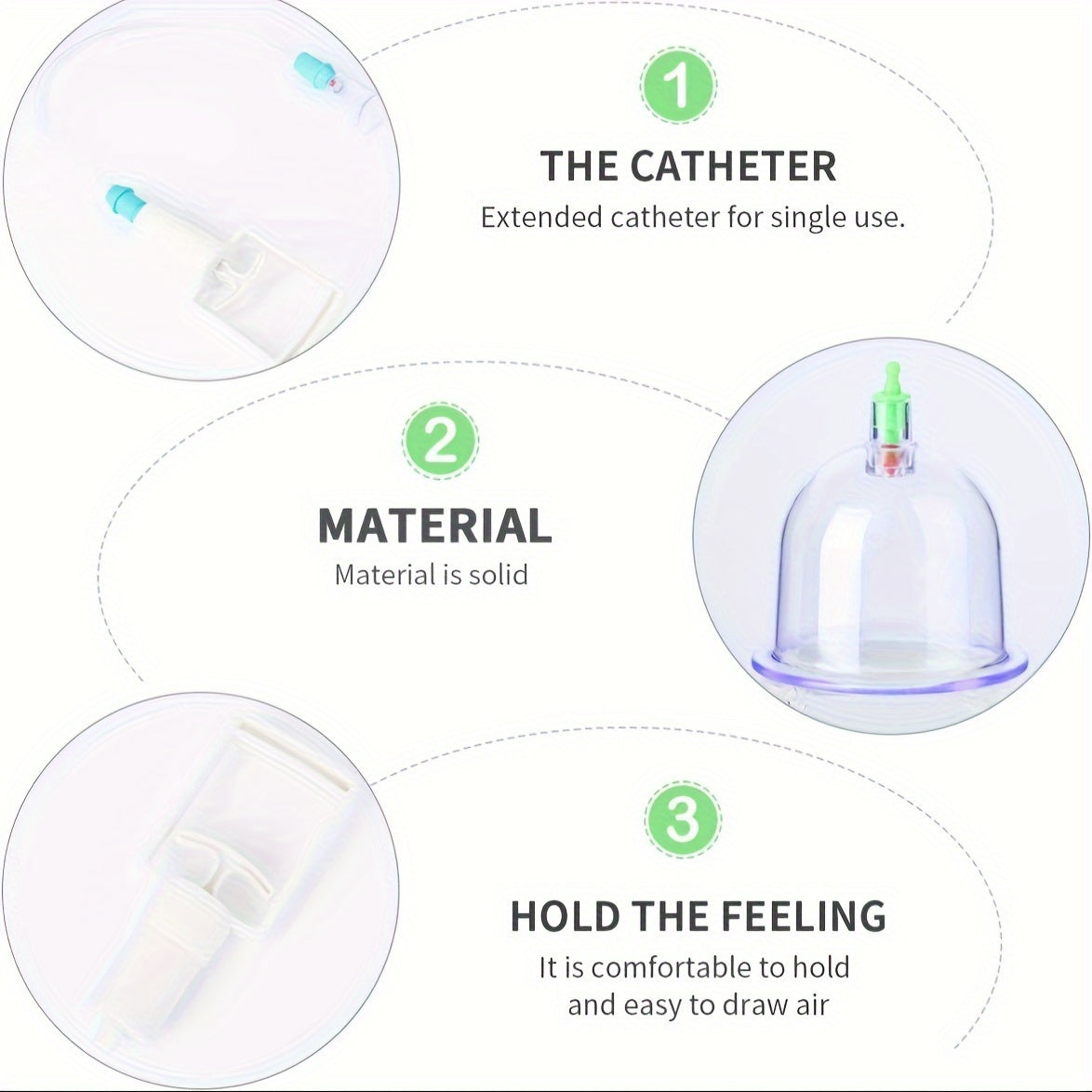 1

THE CATHETER

Extended catheter for single use.

2

MATERIAL

Material is solid

3

HOLD THE FEELING

It is comfortable to hold and easy to draw air