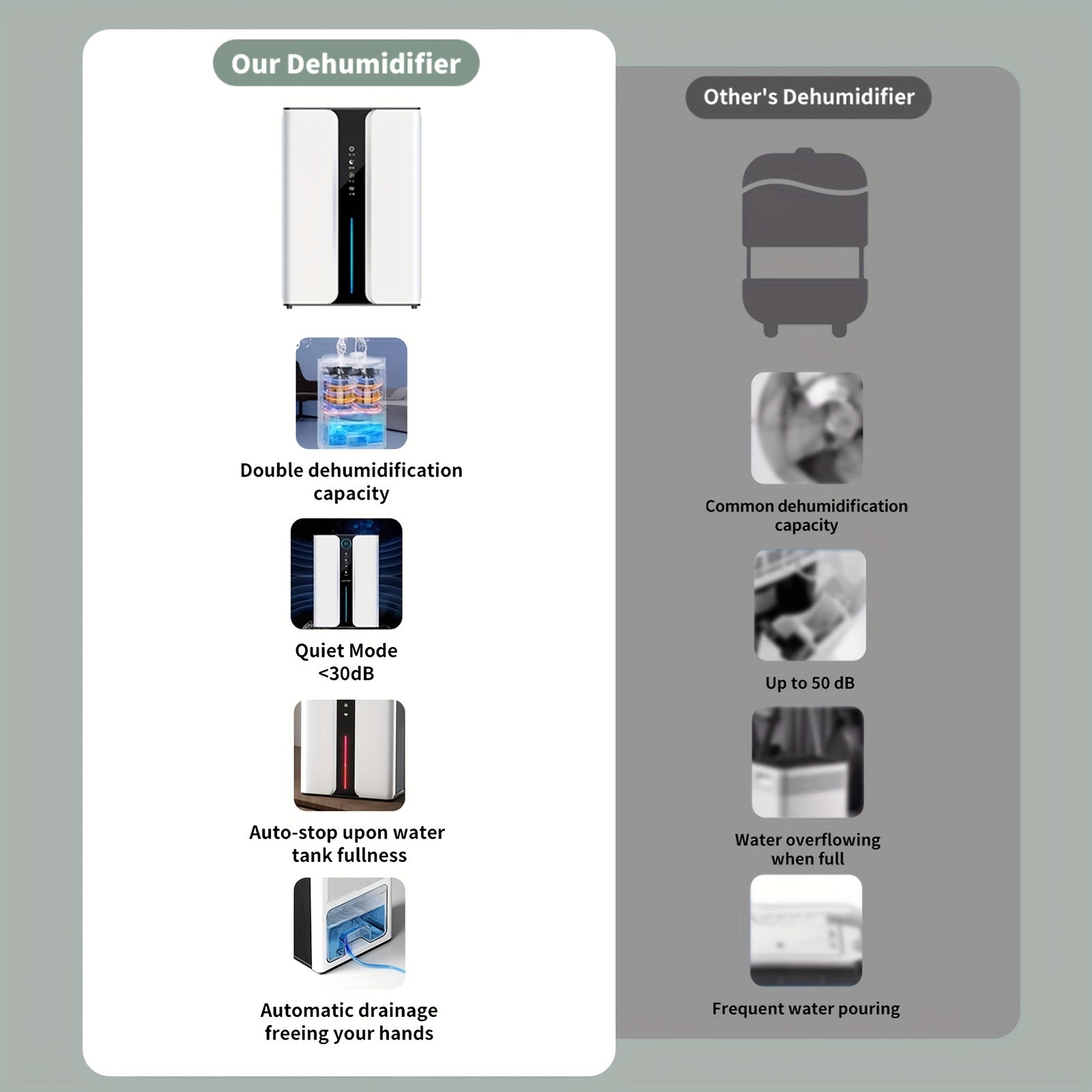 Our Dehumidifier

Double dehumidification capacity

Quiet Mode <30dB

Auto-stop upon water tank fullness

Automatic drainage freeing your hands

Other's Dehumidifier

Common dehumidification capacity

Up to 50 dB

Water overflowing when full

Frequent water pouring