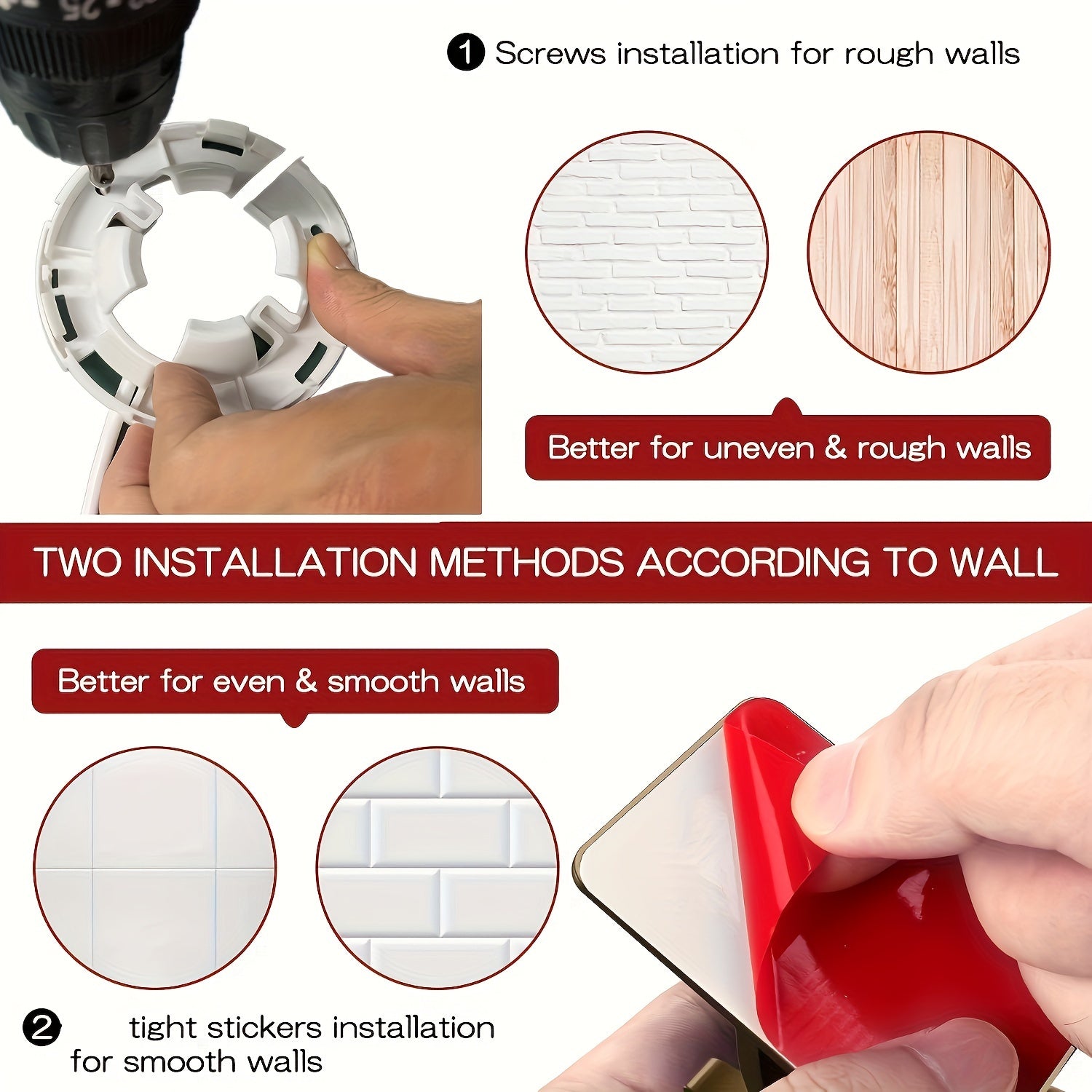 1 Screws installation for rough walls

Better for uneven & rough walls

TWO INSTALLATION METHODS ACCORDING TO WALL

Better for even & smooth walls

2 tight stickers installation for smooth walls