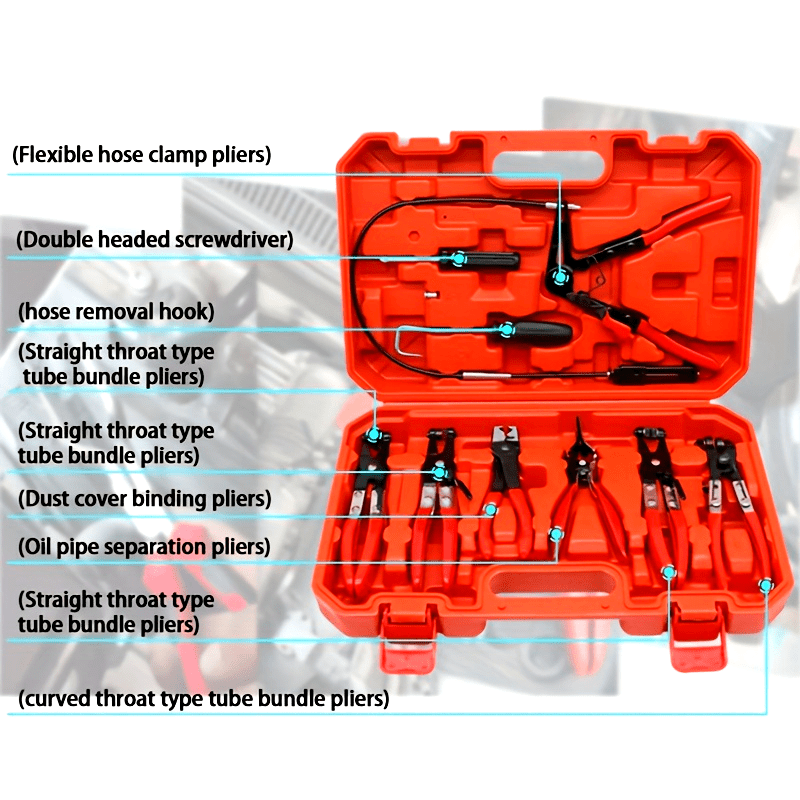 (Flexible hose clamp pliers)

(Double headed screwdriver)

(hose removal hook)

(Straight throat type tube bundle pliers)

(Straight throat type tube bundle pliers)

(Dust cover binding pliers)

(Oil pipe separation pliers)

(Straight throat type tube bundle pliers)

(curved throat type tube bundle pliers)