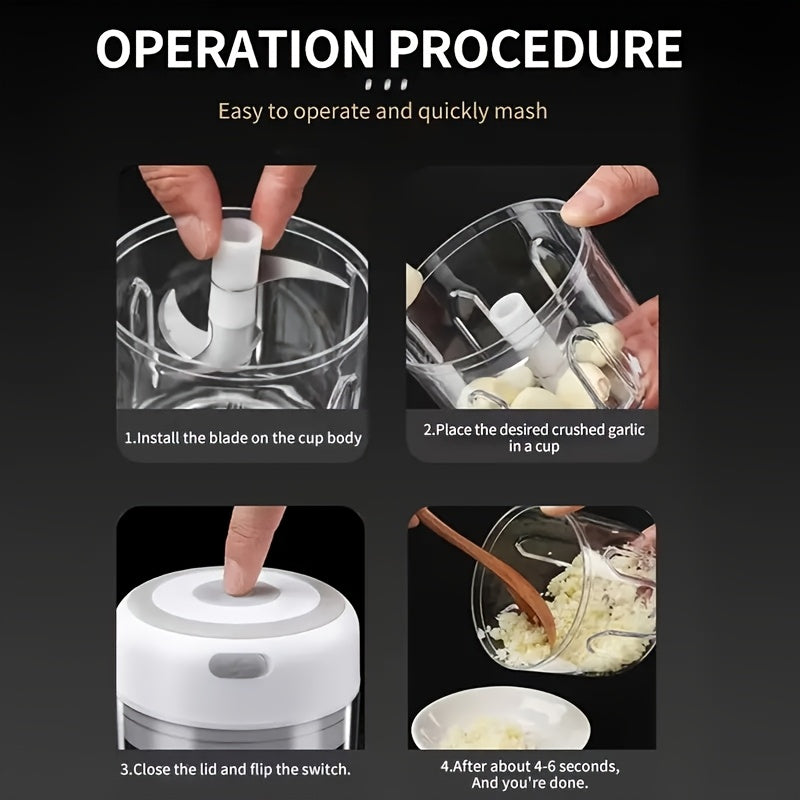 OPERATION PROCEDURE

Easy to operate and quickly mash

1.Install the blade on the cup body

2.Place the desired crushed garlic in a cup

3.Close the lid and flip the switch.

4.After about 4-6 seconds, And you're done.