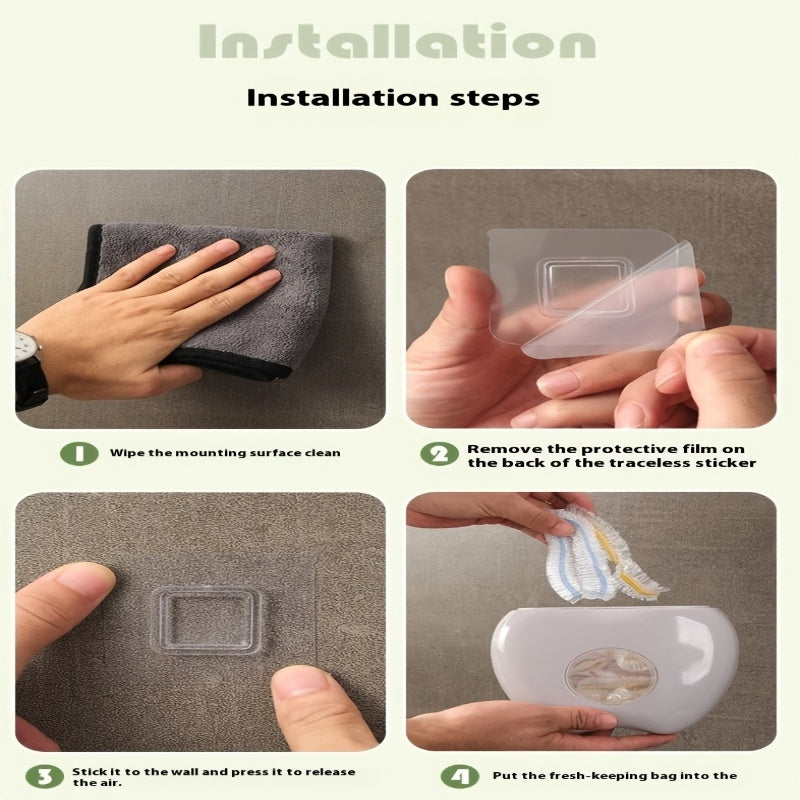 Installation

Installation steps

1 Wipe the mounting surface clean

2 Remove the protective film on the back of the traceless sticker

3 Stick it to the wall and press it to release the air.

4 Put the fresh-keeping bag into the