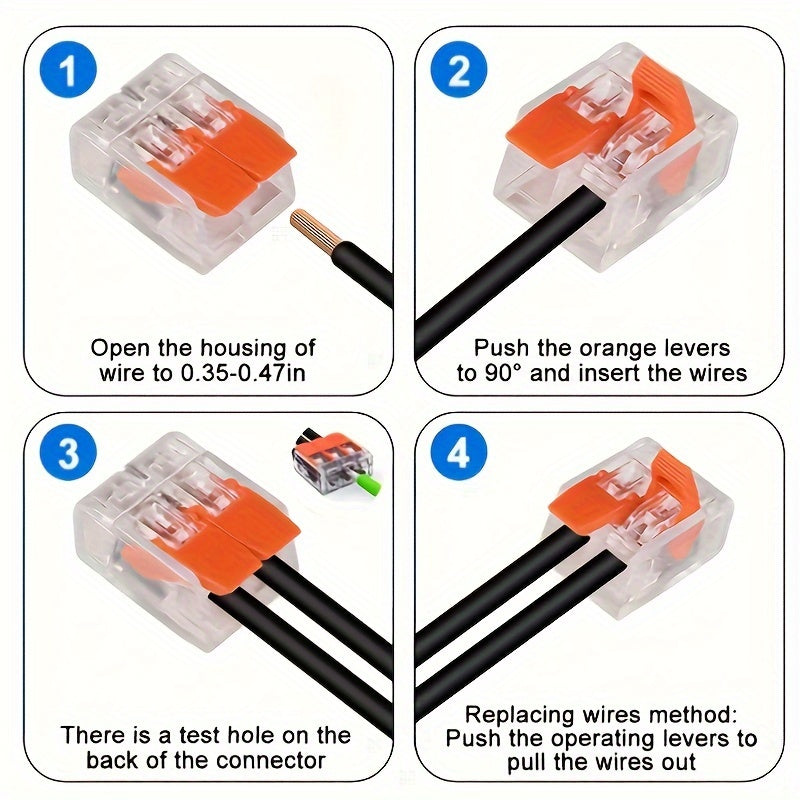 1

Open the housing of wire to 0.35-0.47in

2

Push the orange levers to 90° and insert the wires

3

There is a test hole on the back of the connector

4

Replacing wires method: Push the operating levers to pull the wires out