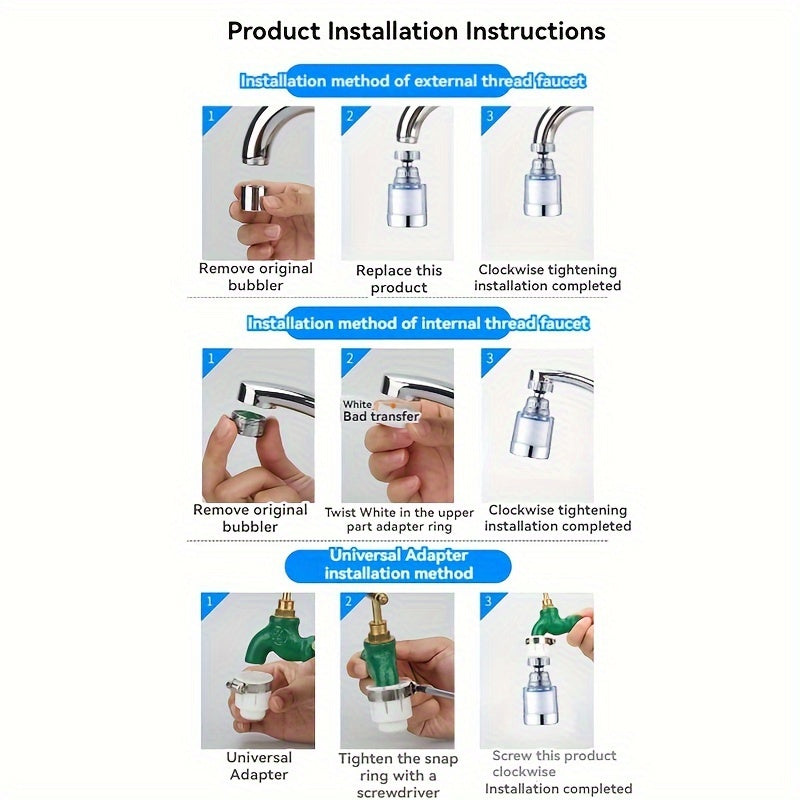 Product Installation Instructions

Installation method of external thread faucet

1

Remove original bubbler

2

Replace this product

3

Clockwise tightening installation completed

Installation method of internal thread faucet

1

Remove original bubbler

2

White
Bad transfer

Twist White in the upper part adapter ring

3

Clockwise tightening installation completed

Universal Adapter installation method

1

Universal Adapter

2

Tighten the snap ring with a screwdriver

3

Screw this product clockwise
Installation completed