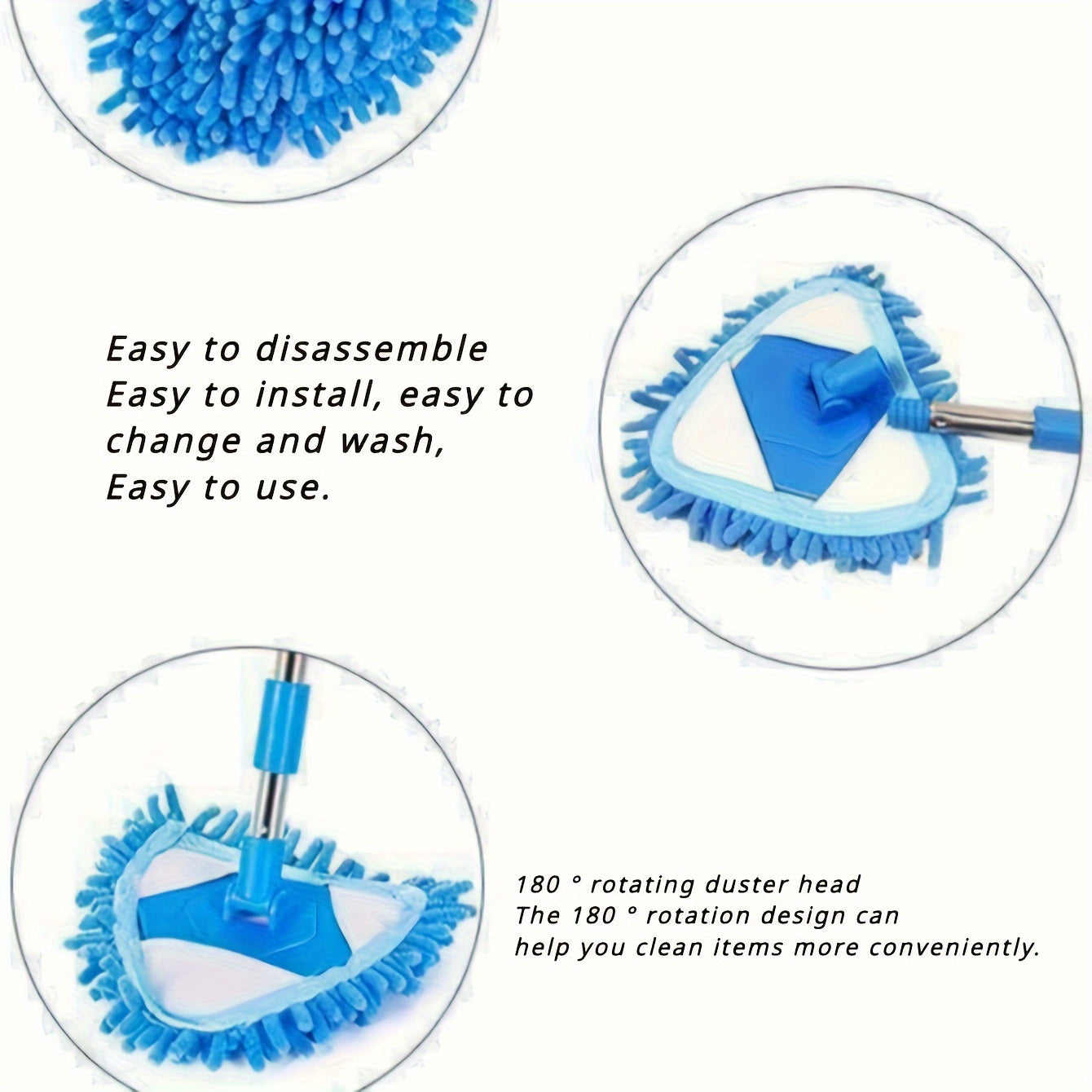 Easy to disassemble
Easy to install, easy to change and wash,
Easy to use.

180 ° rotating duster head
The 180 ° rotation design can help you clean items more conveniently.