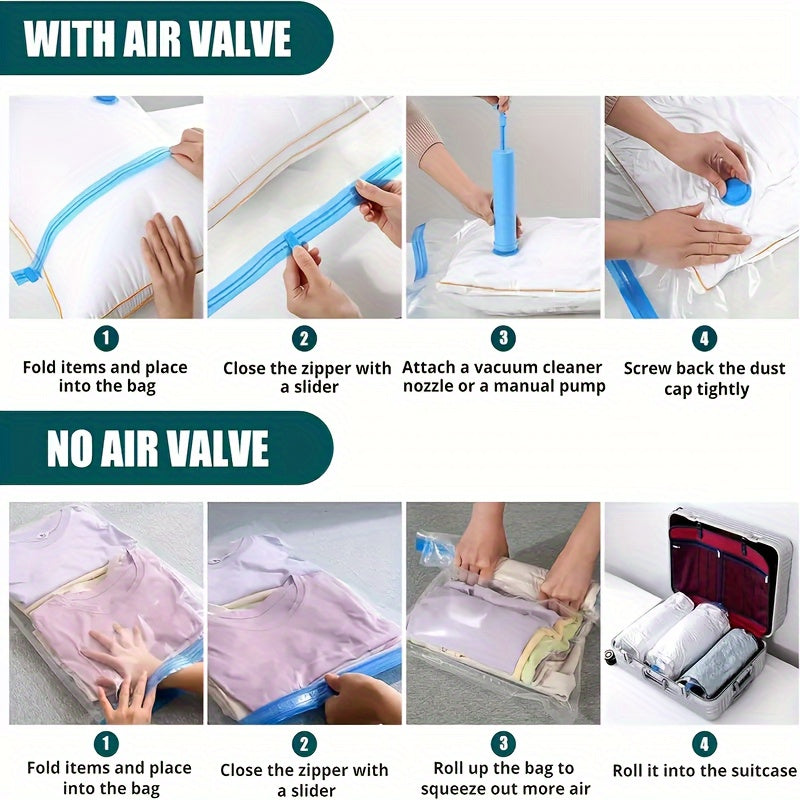 WITH AIR VALVE

1
Fold items and place into the bag

2
Close the zipper with a slider

3
Attach a vacuum cleaner nozzle or a manual pump

4
Screw back the dust cap tightly

NO AIR VALVE

1
Fold items and place into the bag

2
Close the zipper with a slider

3
Roll up the bag to squeeze out more air

4
Roll it into the suitcase