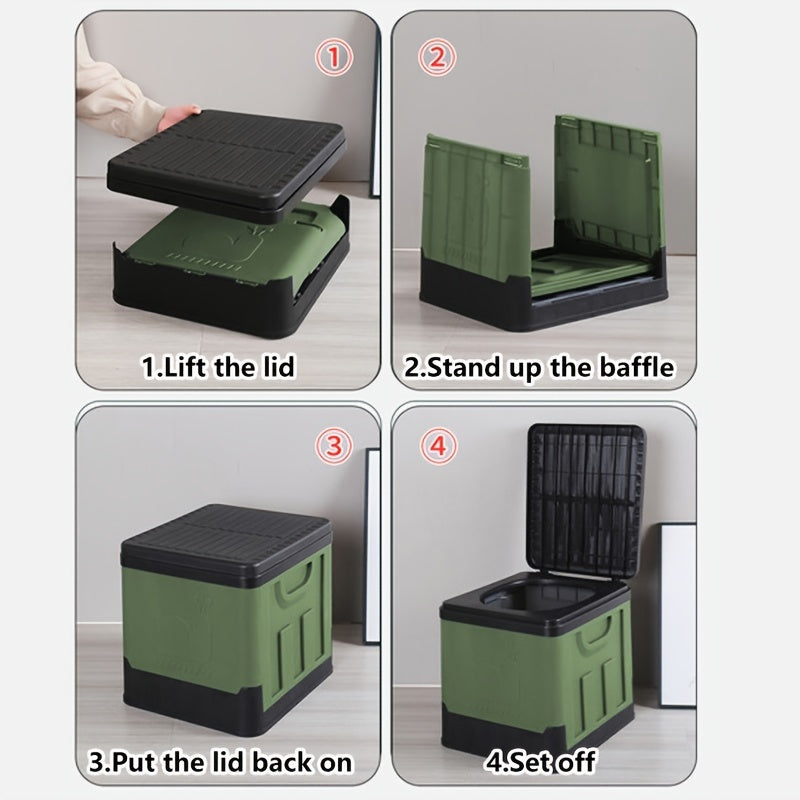 ①

1.Lift the lid

②

2.Stand up the baffle

③

3.Put the lid back on

④

4.Set off