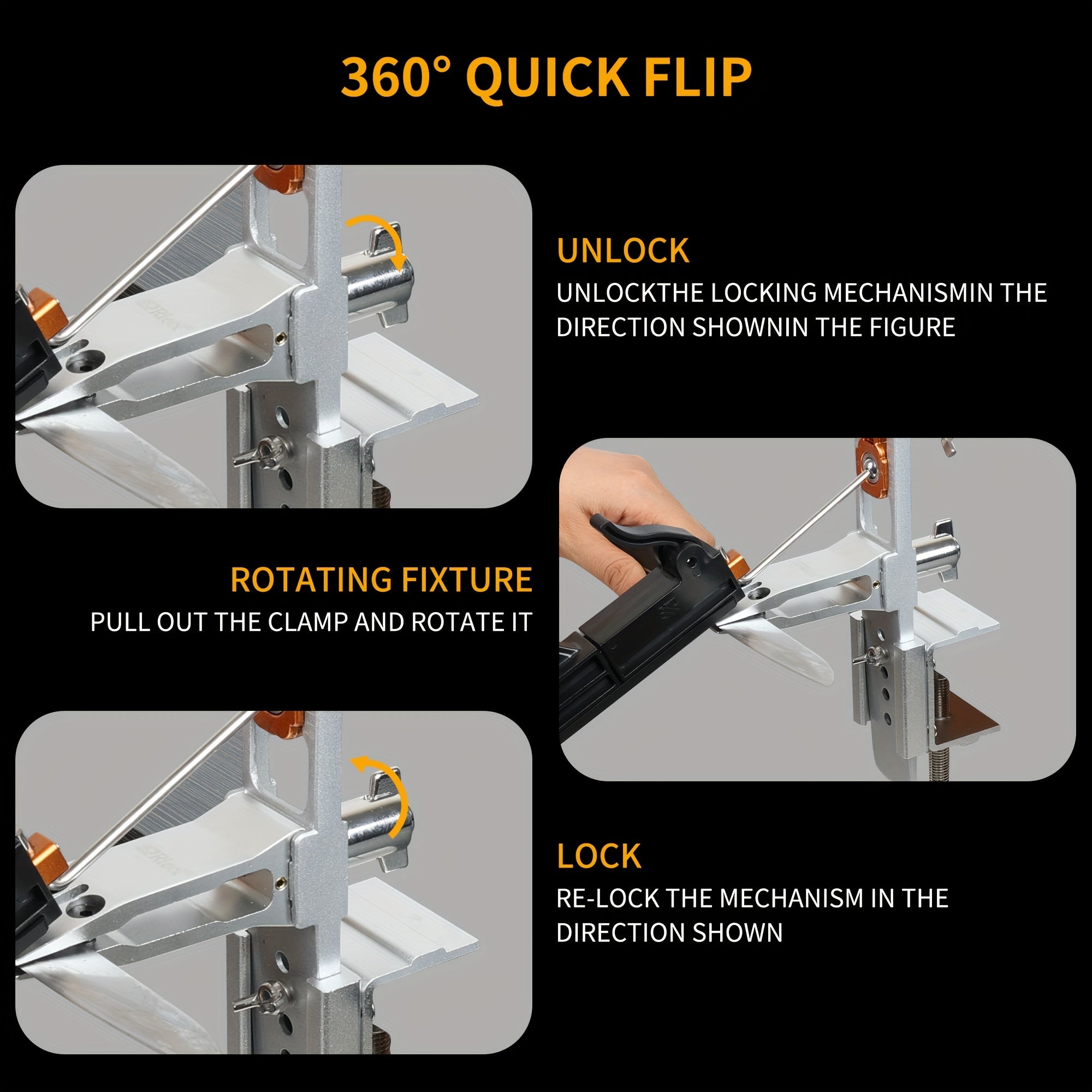 360° QUICK FLIP

UNLOCK
UNLOCKTHE LOCKING MECHANISMIN THE DIRECTION SHOWNIN THE FIGURE

ROTATING FIXTURE
PULL OUT THE CLAMP AND ROTATE IT

LOCK
RE-LOCK THE MECHANISM IN THE DIRECTION SHOWN