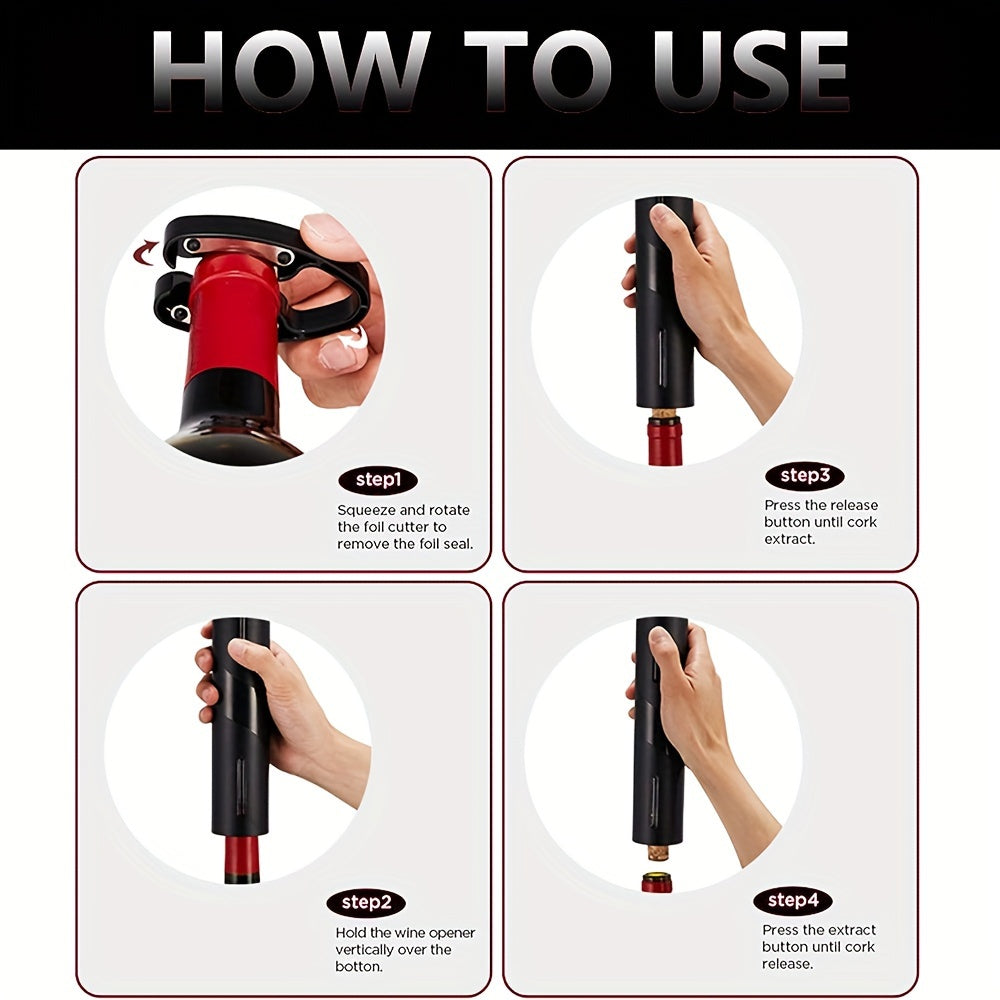 HOW TO USE

step1

Squeeze and rotate the foil cutter to remove the foil seal.

step3

Press the release button until cork extract.

step2

Hold the wine opener vertically over the botton.

step4

Press the extract button until cork release.