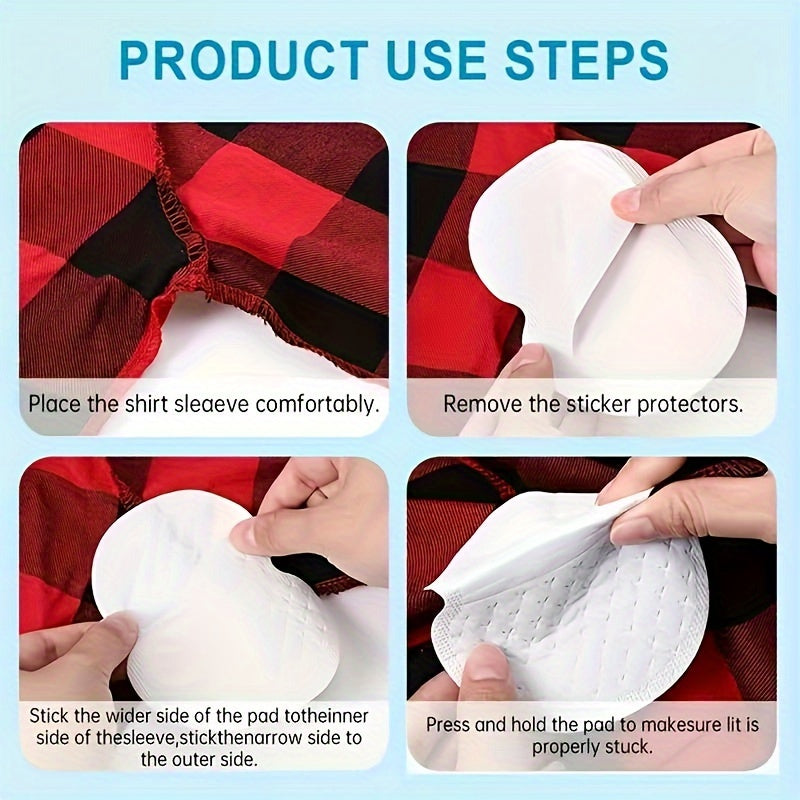 PRODUCT USE STEPS

Place the shirt sleaeve comfortably.

Remove the sticker protectors.

Stick the wider side of the pad totheinner side of thesleeve,stickthenarrow side to the outer side.

Press and hold the pad to makesure lit is properly stuck.