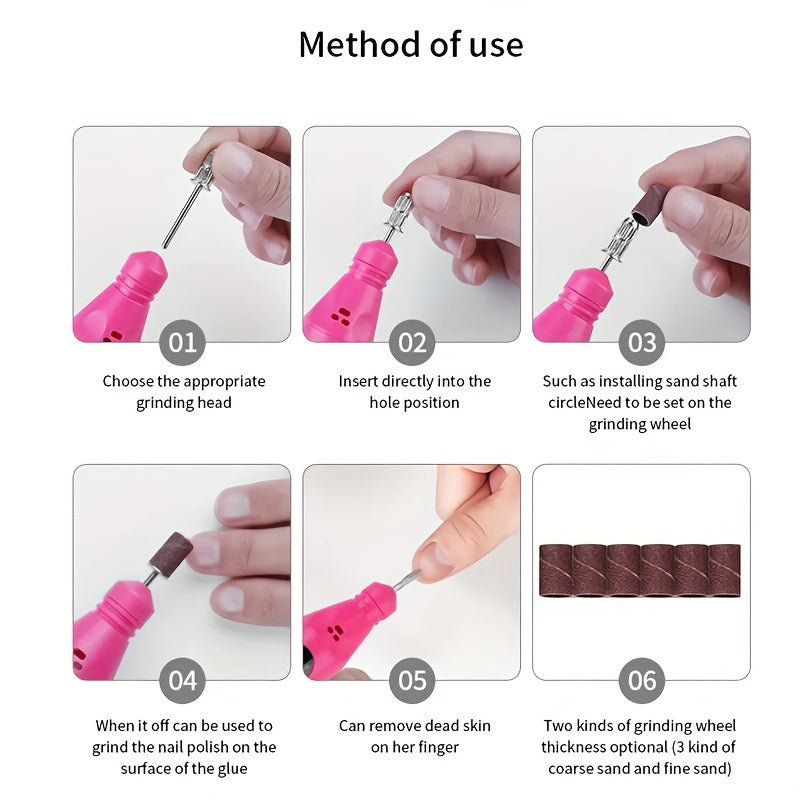 Method of use

01

Choose the appropriate grinding head

02

Insert directly into the hole position

03

Such as installing sand shaft circleNeed to be set on the grinding wheel

04

When it off can be used to grind the nail polish on the surface of the glue

05

Can remove dead skin on her finger

06

Two kinds of grinding wheel thickness optional (3 kind of coarse sand and fine sand)