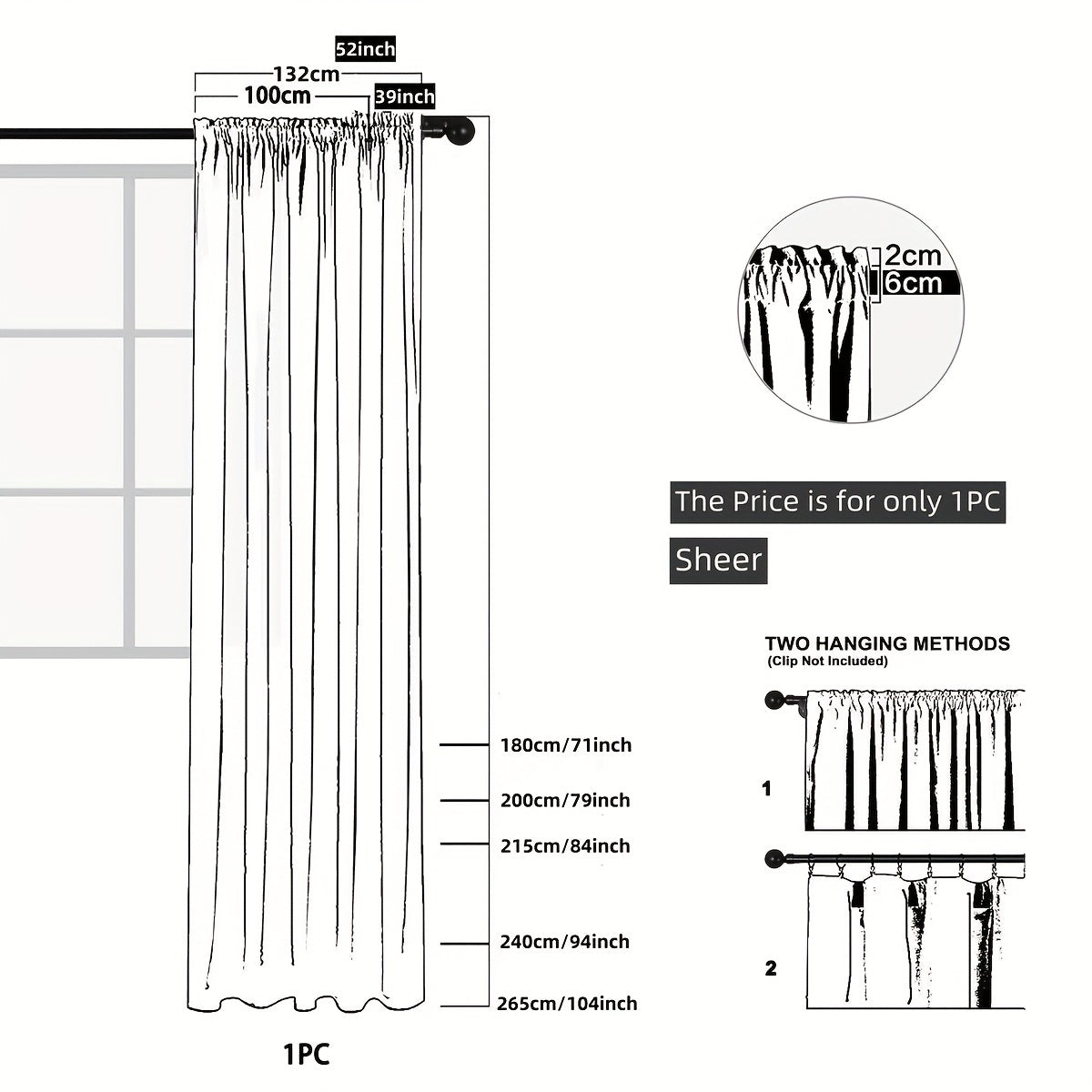 52inch
132cm
100cm
39inch

2cm
6cm

The Price is for only 1PC

Sheer

TWO HANGING METHODS
(Clip Not Included)

1

2

180cm/71inch
200cm/79inch
215cm/84inch
240cm/94inch
265cm/104inch

1PC