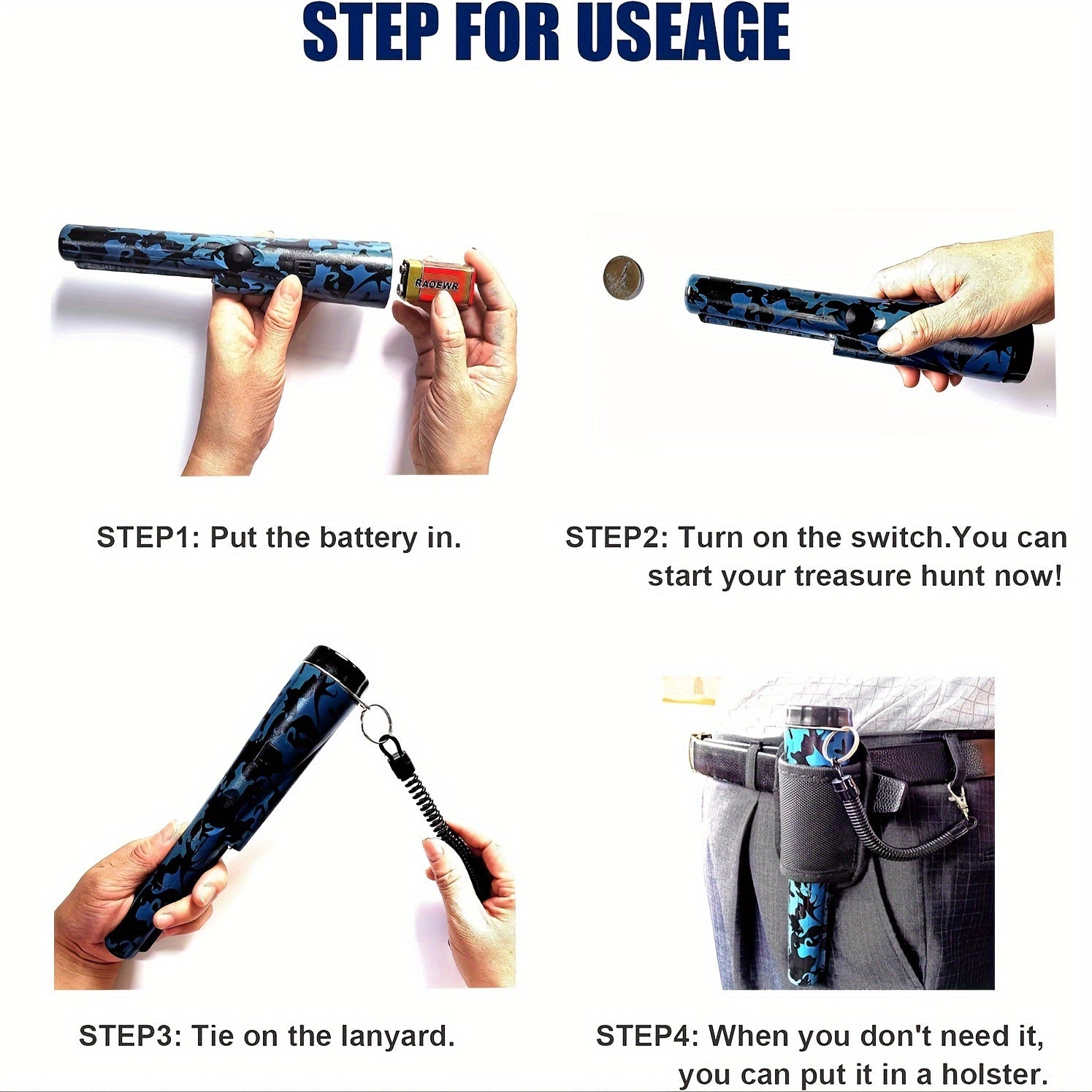 STEP FOR USEAGE

RAOEWR

STEP1: Put the battery in.

STEP2: Turn on the switch.You can start your treasure hunt now!

STEP3: Tie on the lanyard.

STEP4: When you don't need it, you can put it in a holster.