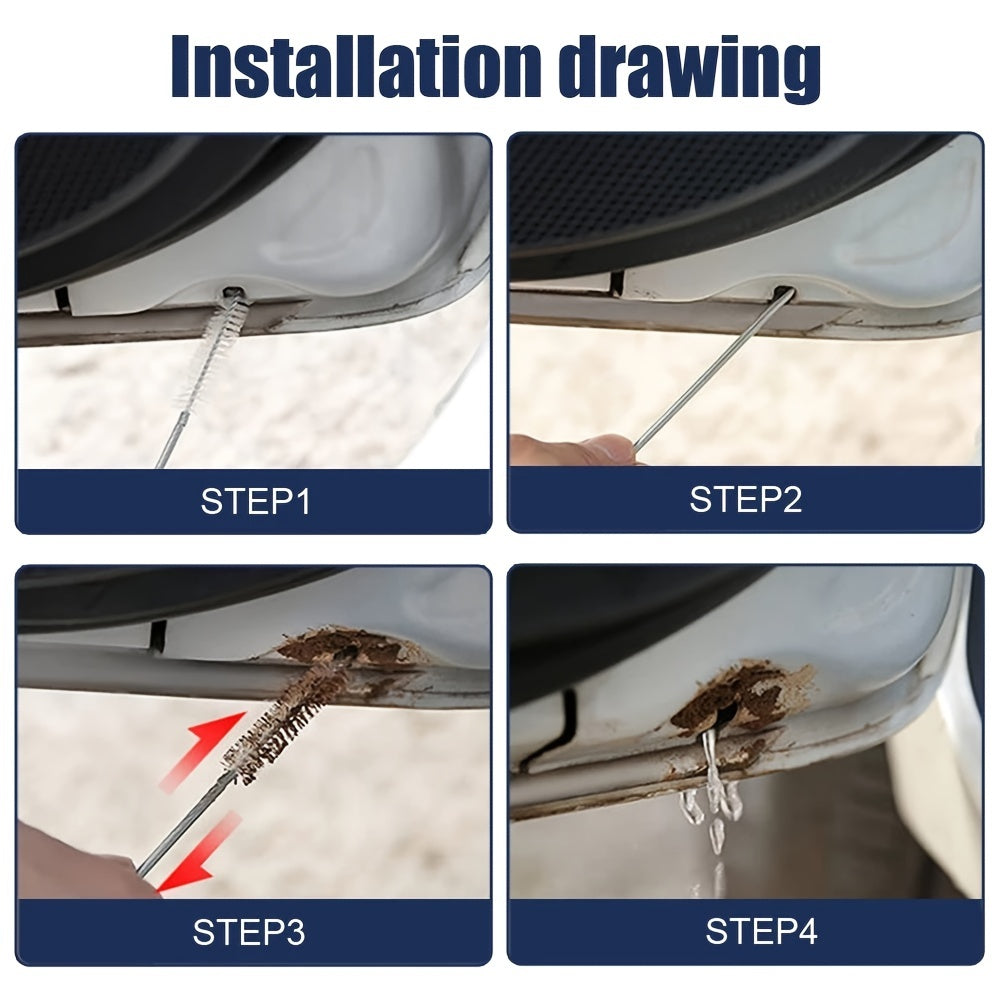 Installation drawing

STEP1

STEP2

STEP3

STEP4