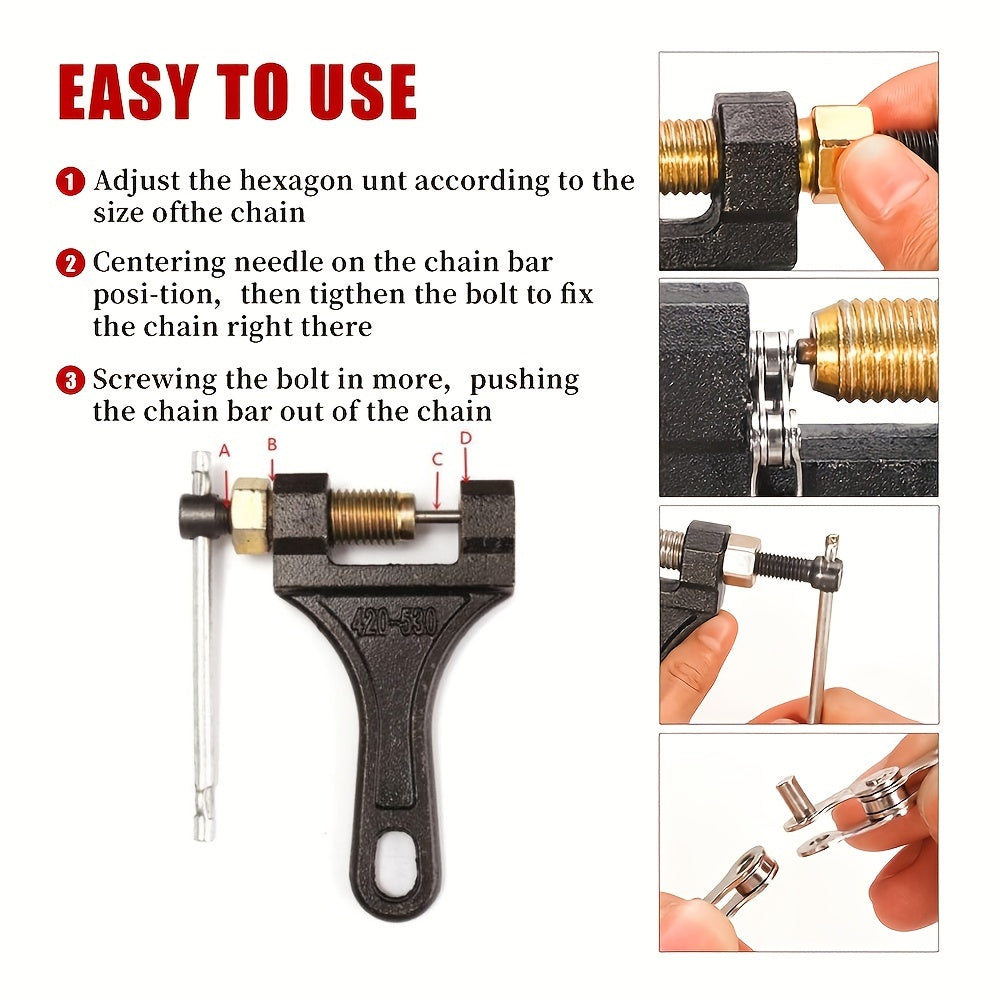 EASY TO USE

1 Adjust the hexagon unt according to the size ofthe chain

2 Centering needle on the chain bar posi-tion, then tigthen the bolt to fix the chain right there

3 Screwing the bolt in more, pushing the chain bar out of the chain

A
B
C
D
420-530