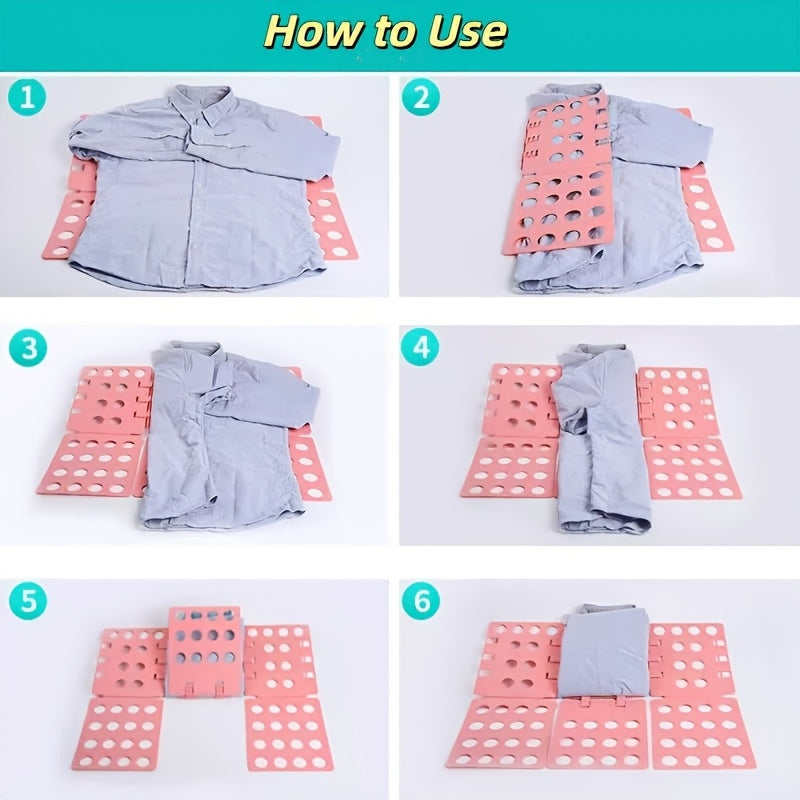 How to Use

1

2

3

4

5

6