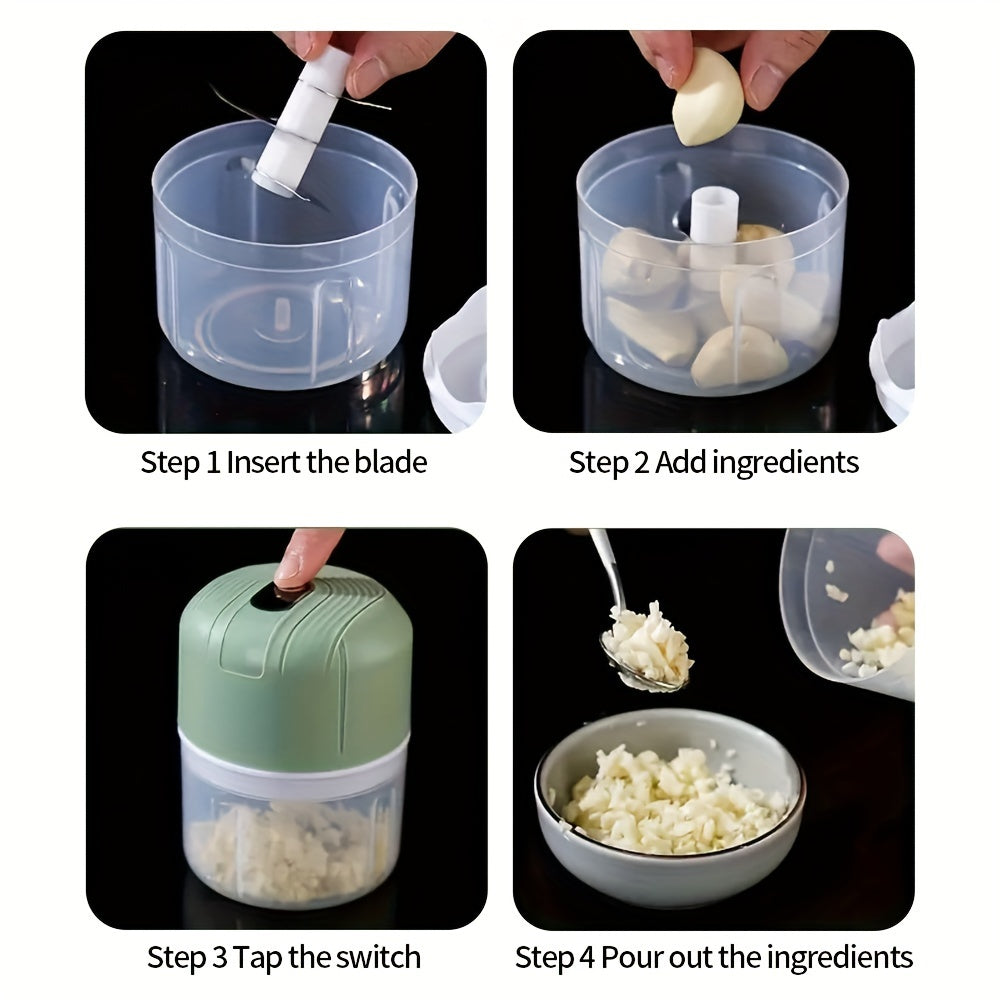 Step 1 Insert the blade

Step 2 Add ingredients

Step 3 Tap the switch

Step 4 Pour out the ingredients