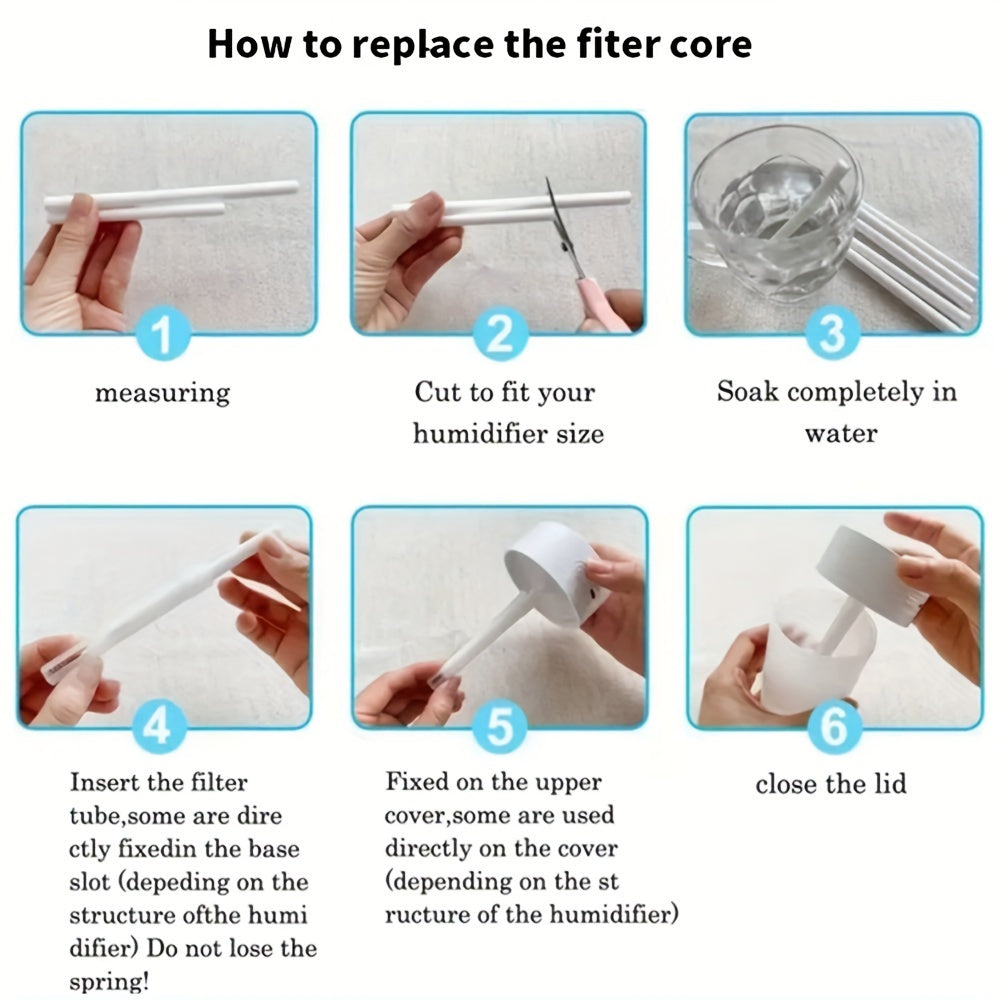 How to replace the fiter core

1
measuring

2
Cut to fit your humidifier size

3
Soak completely in water

4
Insert the filter tube,some are dire ctly fixedin the base slot (depeding on the structure ofthe humi difier) Do not lose the spring!

5
Fixed on the upper cover,some are used directly on the cover (depending on the st ructure of the humidifier)

6
close the lid