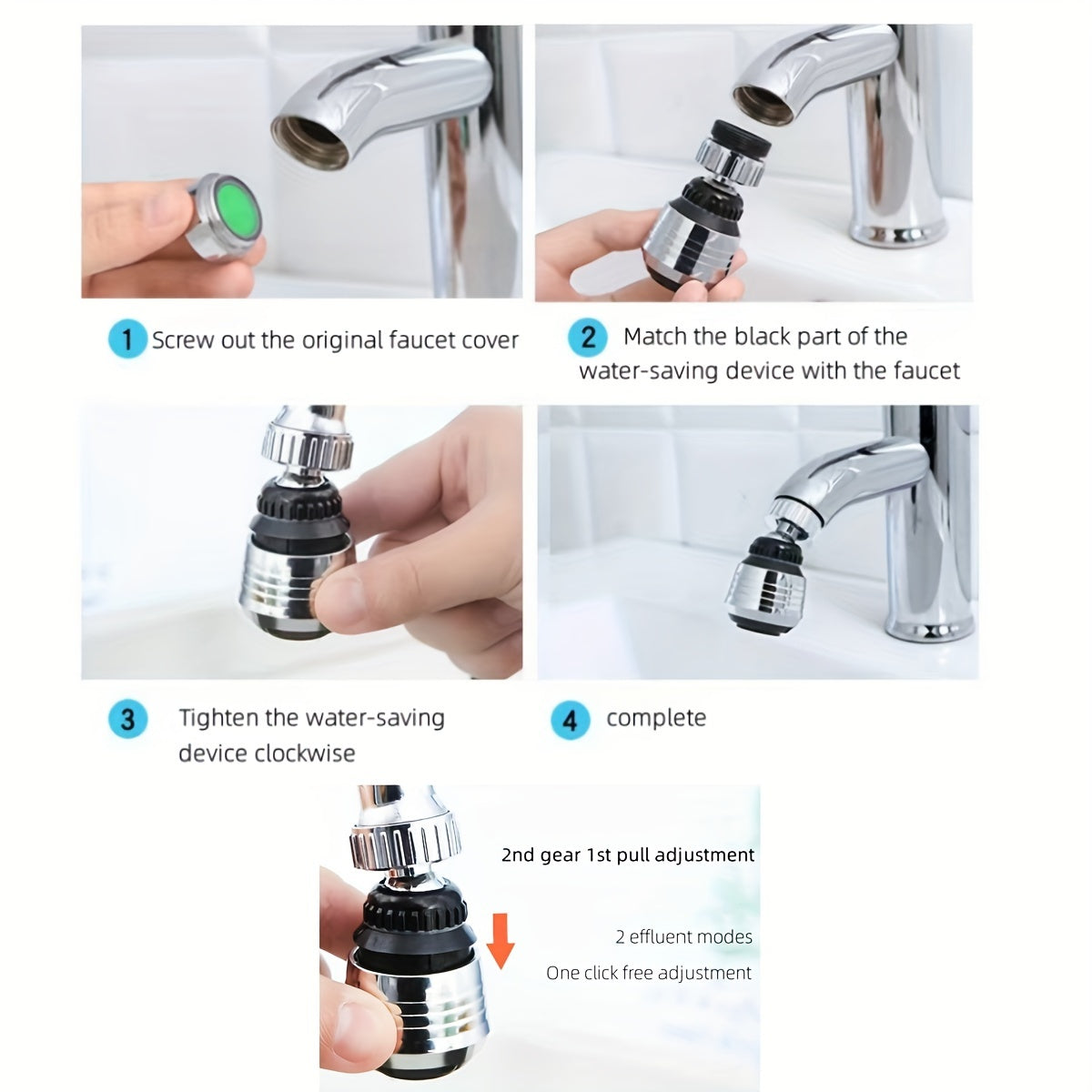 1 Screw out the original faucet cover

2 Match the black part of the water-saving device with the faucet

3 Tighten the water-saving device clockwise

4 complete

2nd gear 1st pull adjustment

2 effluent modes

One click free adjustment