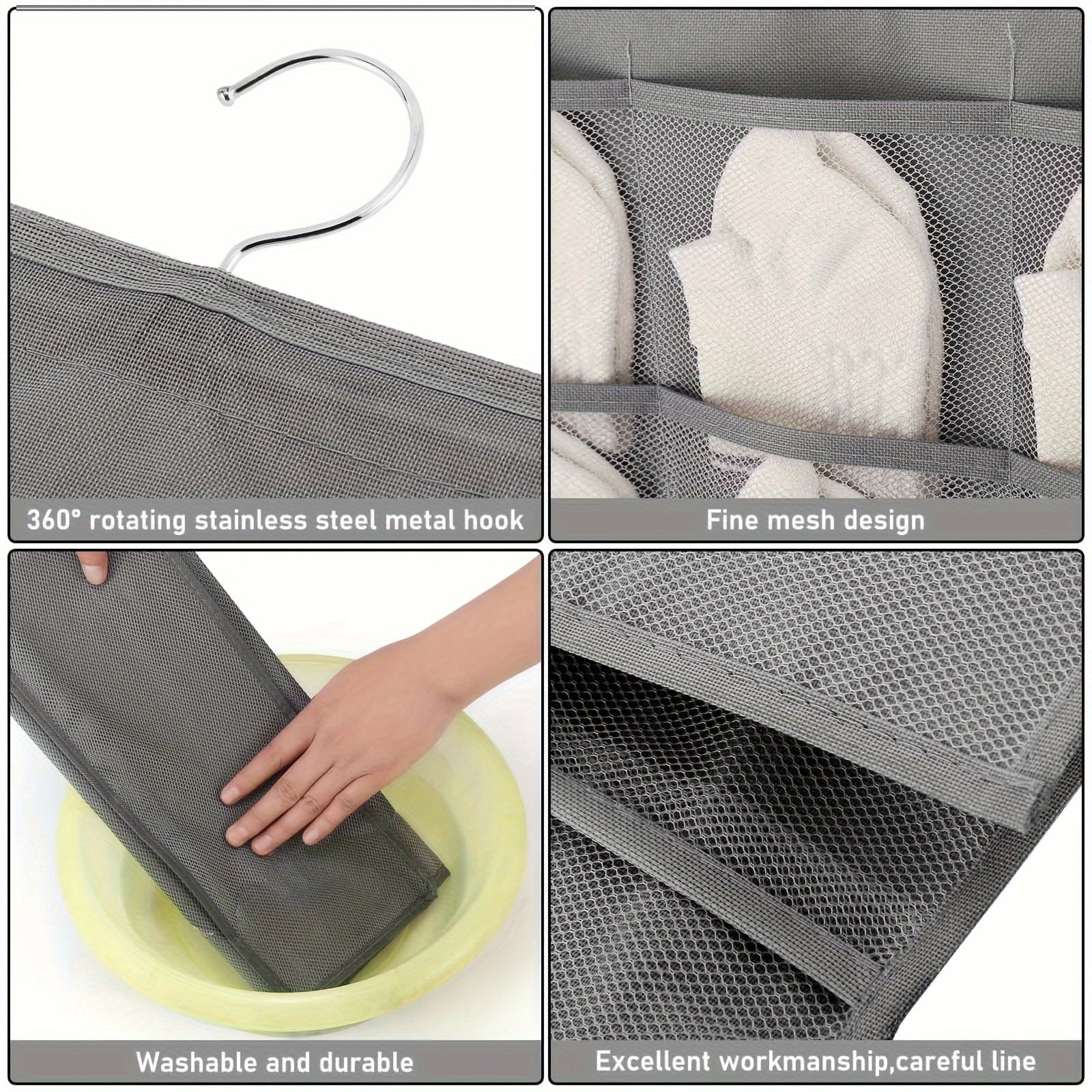 360° rotating stainless steel metal hook

Fine mesh design

Washable and durable

Excellent workmanship,careful line