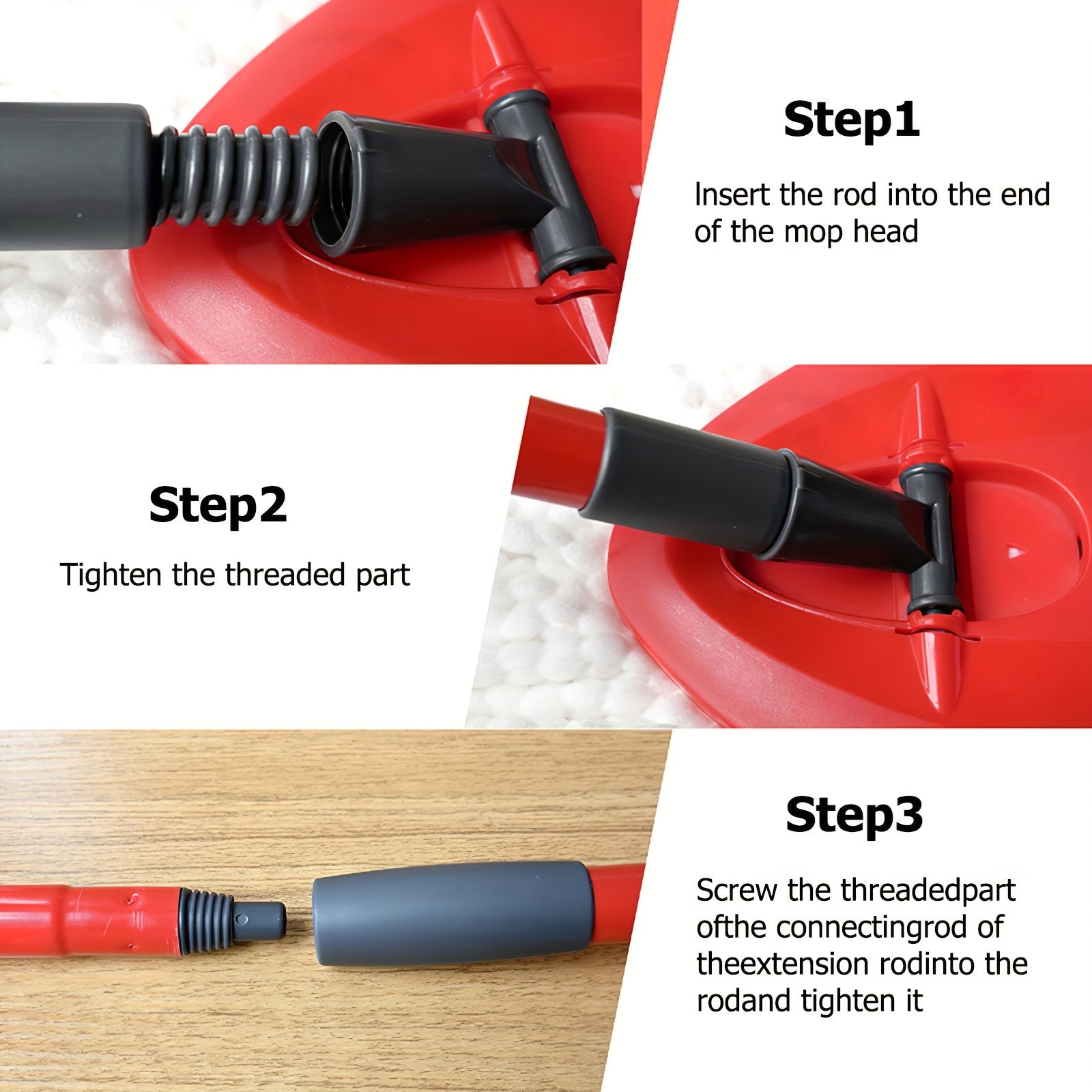 Step1

Insert the rod into the end of the mop head

Step2

Tighten the threaded part

Step3

Screw the threadedpart ofthe connectingrod of theextension rodinto the rodand tighten it