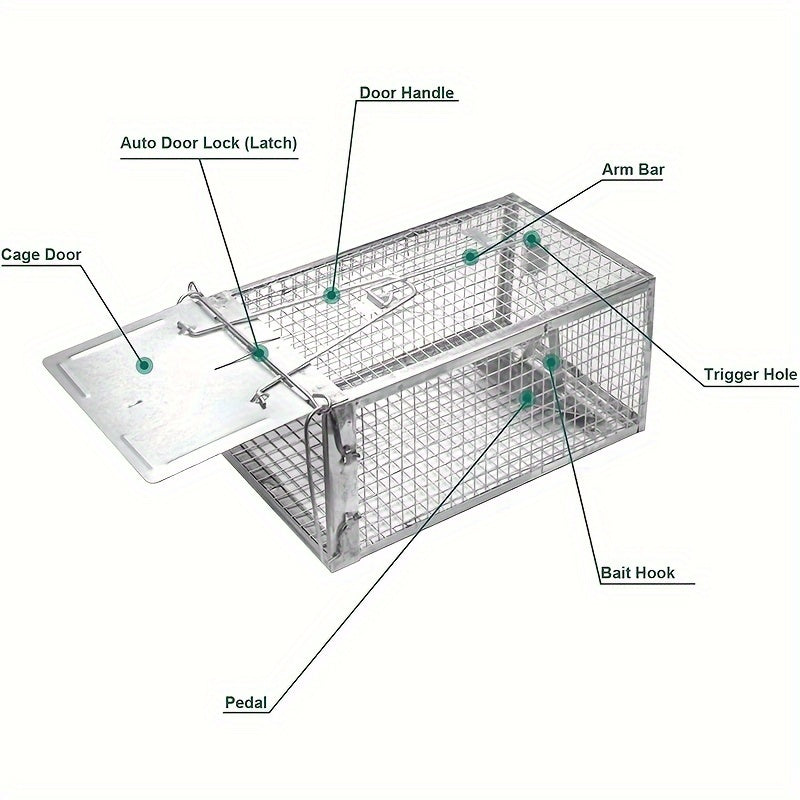 Door Handle

Auto Door Lock (Latch)

Arm Bar

Cage Door

Trigger Hole

Bait Hook

Pedal