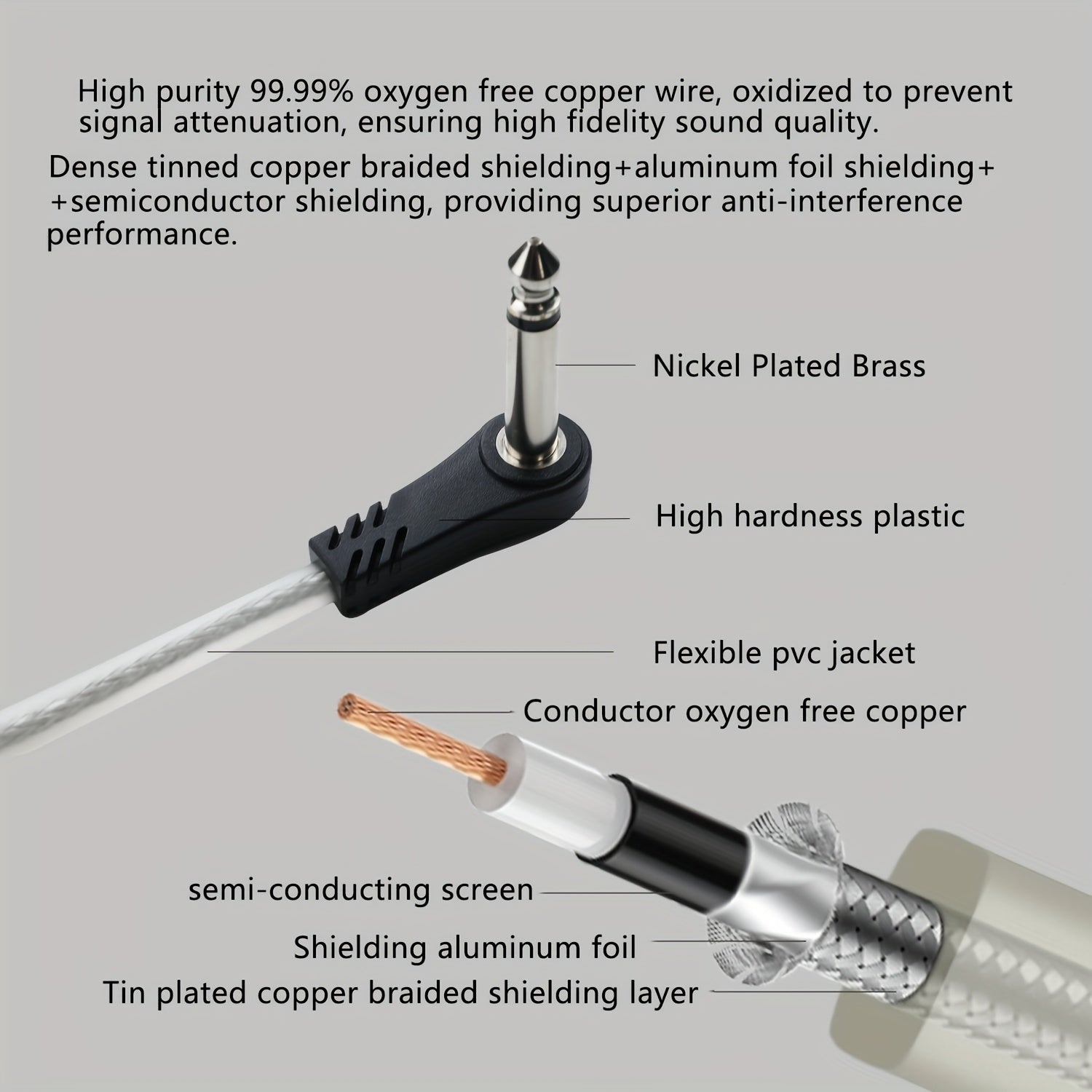 High purity 99.99% oxygen free copper wire, oxidized to prevent signal attenuation, ensuring high fidelity sound quality.

Dense tinned copper braided shielding+aluminum foil shielding+ +semiconductor shielding, providing superior anti-interference performance.

Nickel Plated Brass

High hardness plastic

Flexible pvc jacket

Conductor oxygen free copper

semi-conducting screen

Shielding aluminum foil

Tin plated copper braided shielding layer