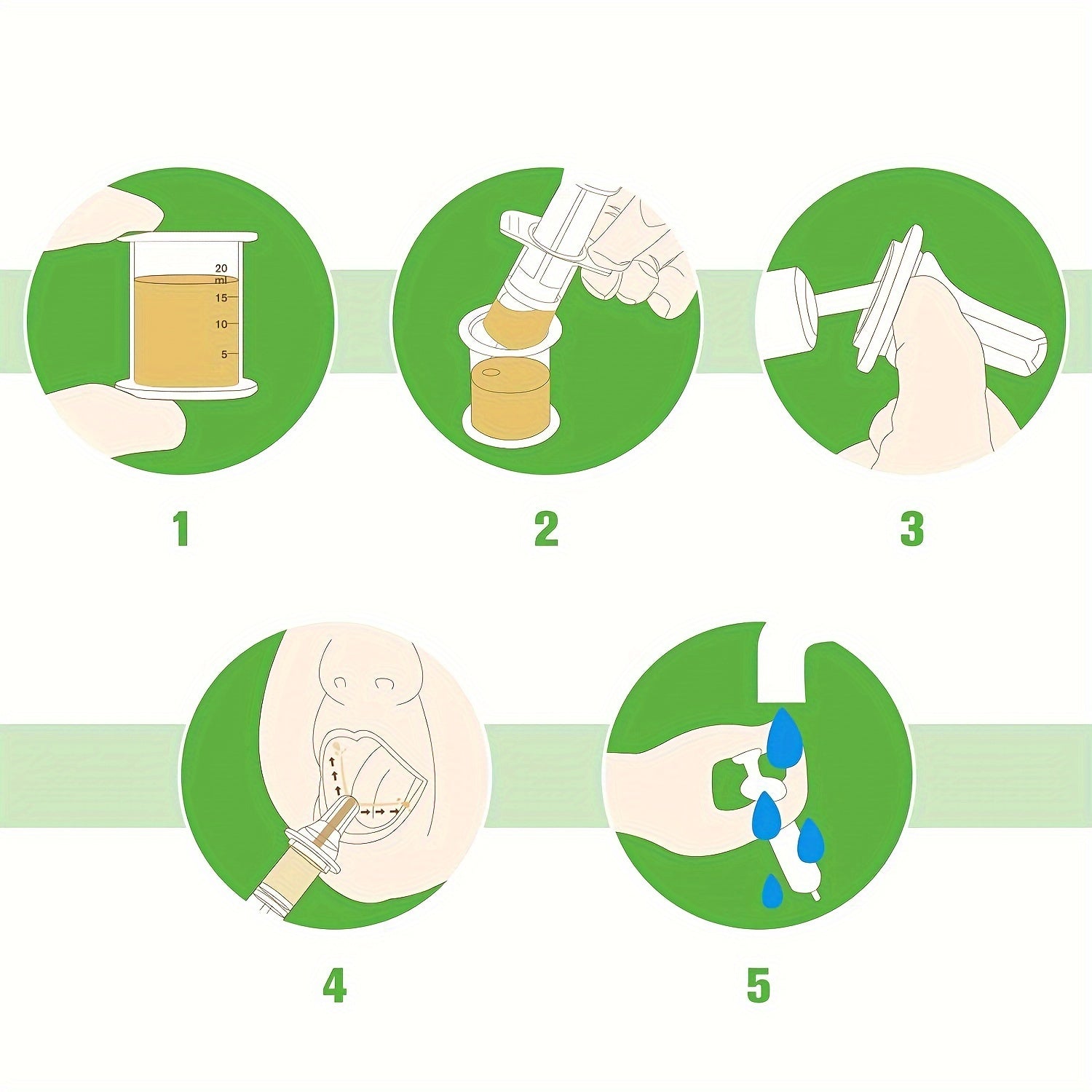 20
ml
15
10
5

1

2

3

4

5